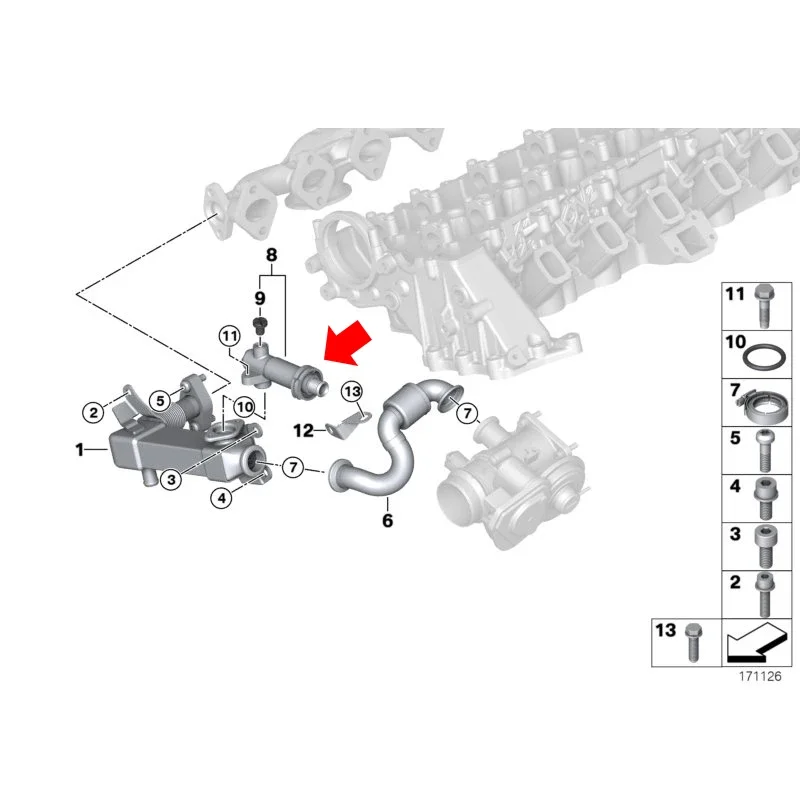 8
9
11
13
2
5
10
12
7
1
3
7
4
6
11
10
7
5
4
3
2
13
171126