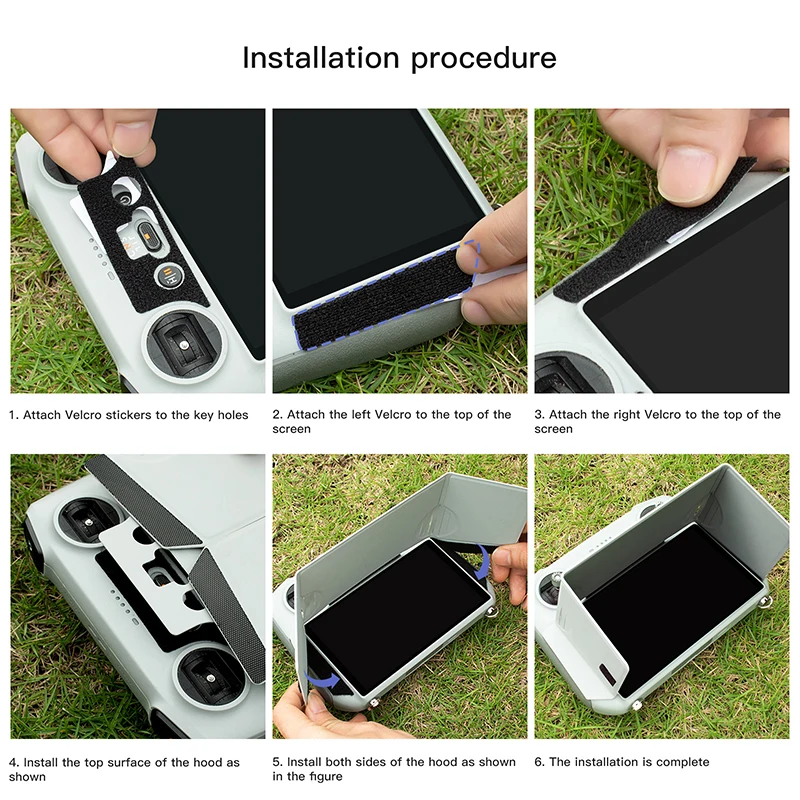 Installation procedure

1. Attach Velcro stickers to the key holes

2. Attach the left Velcro to the top of the screen

3. Attach the right Velcro to the top of the screen

4. Install the top surface of the hood as shown

5. Install both sides of the hood as shown in the figure

6. The installation is complete