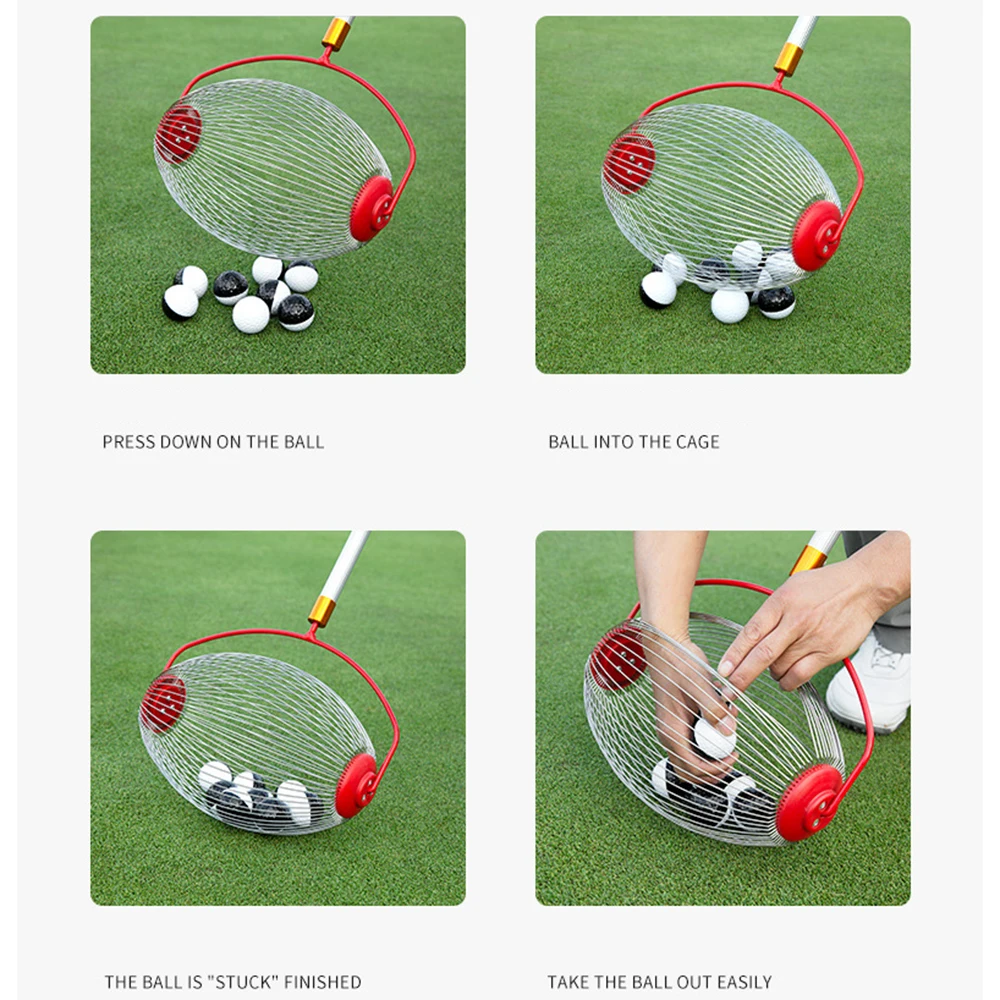 PRESS DOWN ON THE BALL

BALL INTO THE CAGE

THE BALL IS "STUCK" FINISHED

TAKE THE BALL OUT EASILY