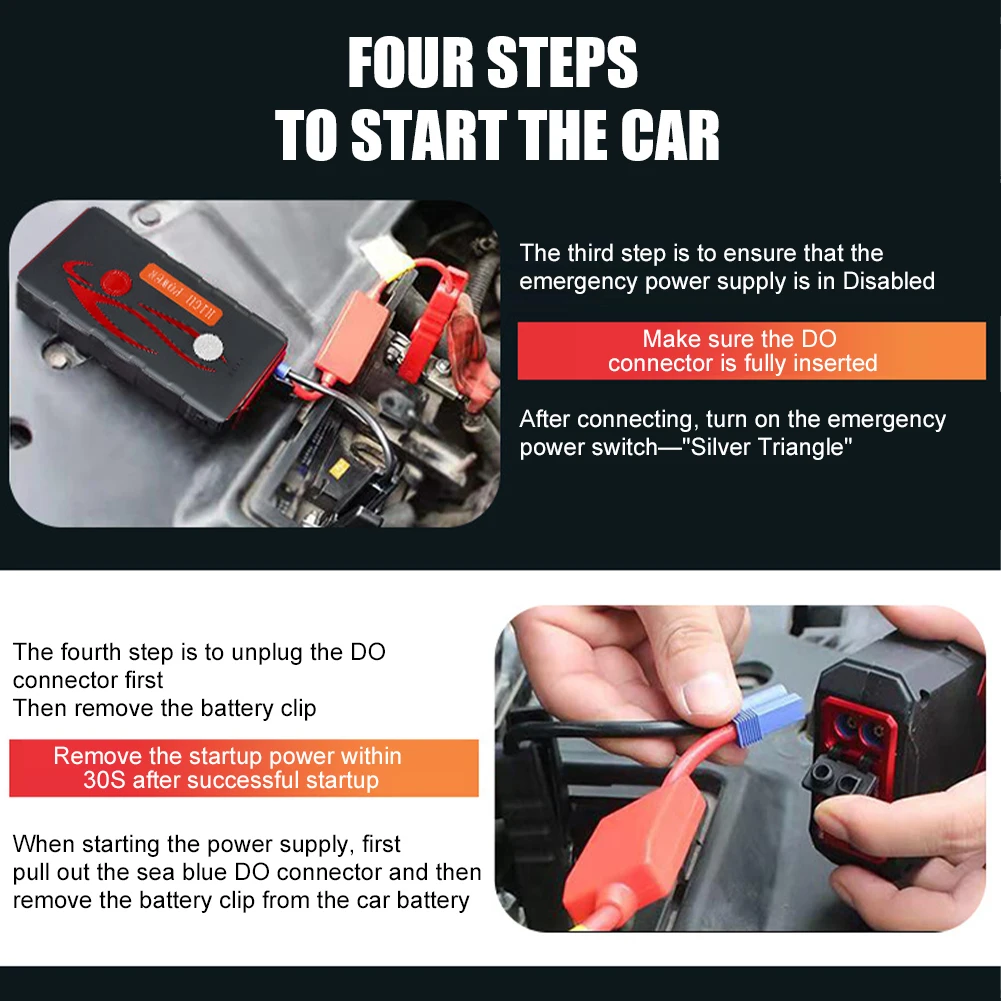 FOUR STEPS
TO START THE CAR

HIGH POWER

The third step is to ensure that the emergency power supply is in Disabled

Make sure the DO connector is fully inserted

After connecting, turn on the emergency power switch—"Silver Triangle"

The fourth step is to unplug the DO connector first
Then remove the battery clip

Remove the startup power within 30S after successful startup

When starting the power supply, first pull out the sea blue DO connector and then remove the battery clip from the car battery