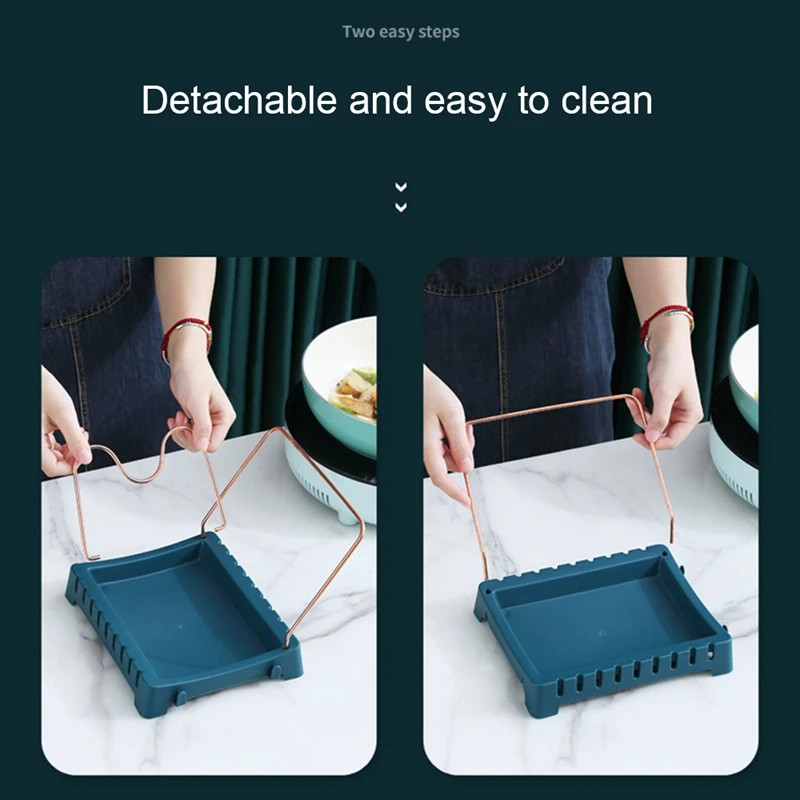 Two easy steps

Detachable and easy to clean