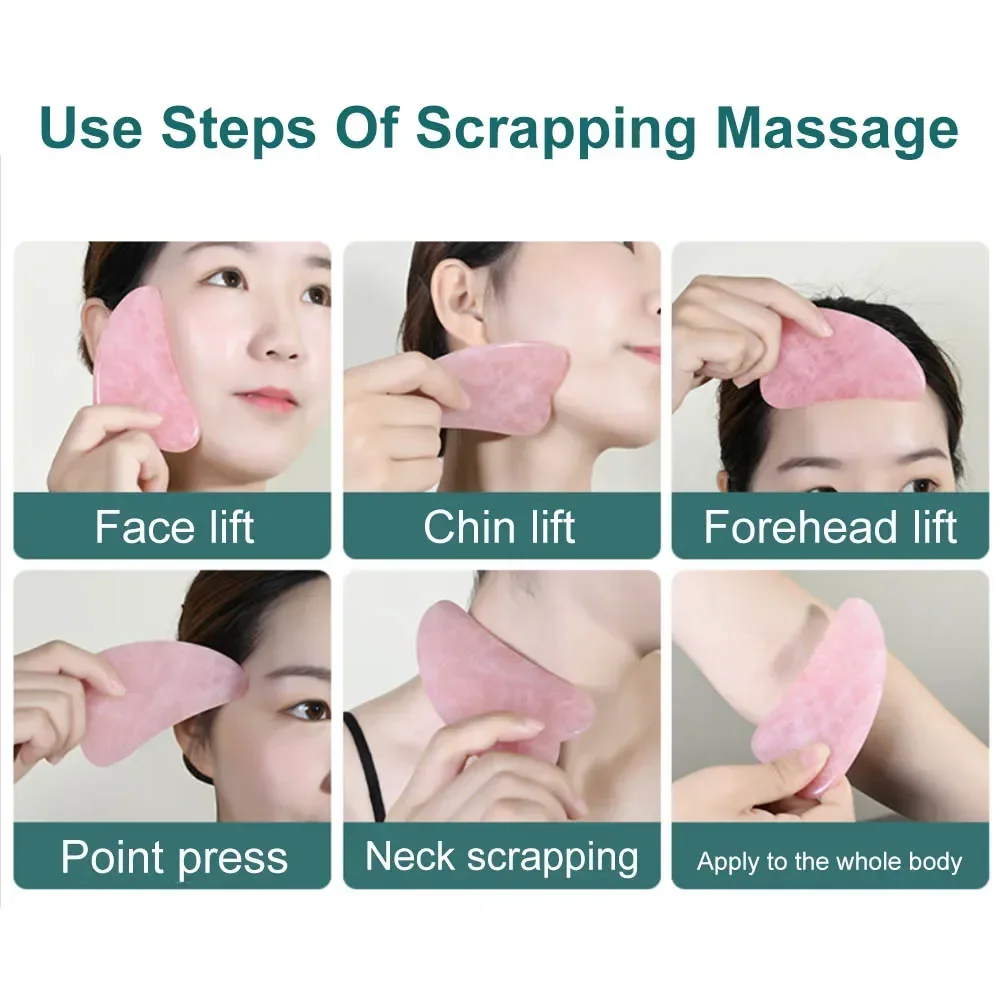 Use Steps Of Scrapping Massage

Face lift

Chin lift

Forehead lift

Point press

Neck scrapping

Apply to the whole body