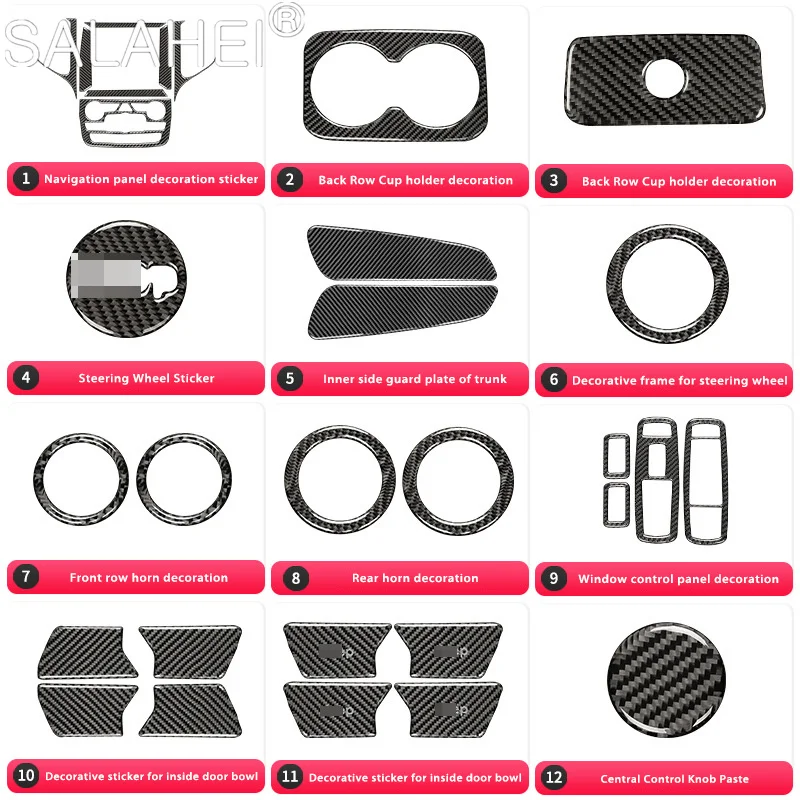 SALAHEI®

1 Navigation panel decoration sticker

2 Back Row Cup holder decoration

3 Back Row Cup holder decoration

4 Steering Wheel Sticker

5 Inner side guard plate of trunk

6 Decorative frame for steering wheel

7 Front row horn decoration

8 Rear horn decoration

9 Window control panel decoration

10 Decorative sticker for inside door bowl

11 Decorative sticker for inside door bowl

12 Central Control Knob Paste