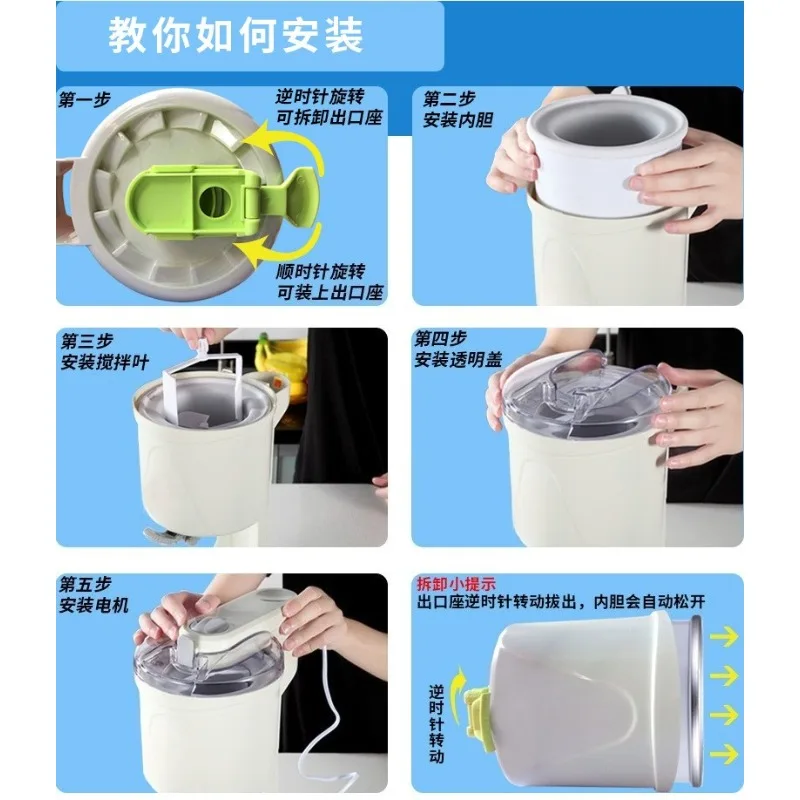 教你如何安装

第一步

逆时针旋转
可拆卸出口座

顺时针旋转
可装上出口座

第二步
安装内胆

第三步
安装搅拌叶

第四步
安装透明盖

第五步
安装电机

拆卸小提示
出口座逆时针转动拔出，内胆会自动松开

逆时针转动