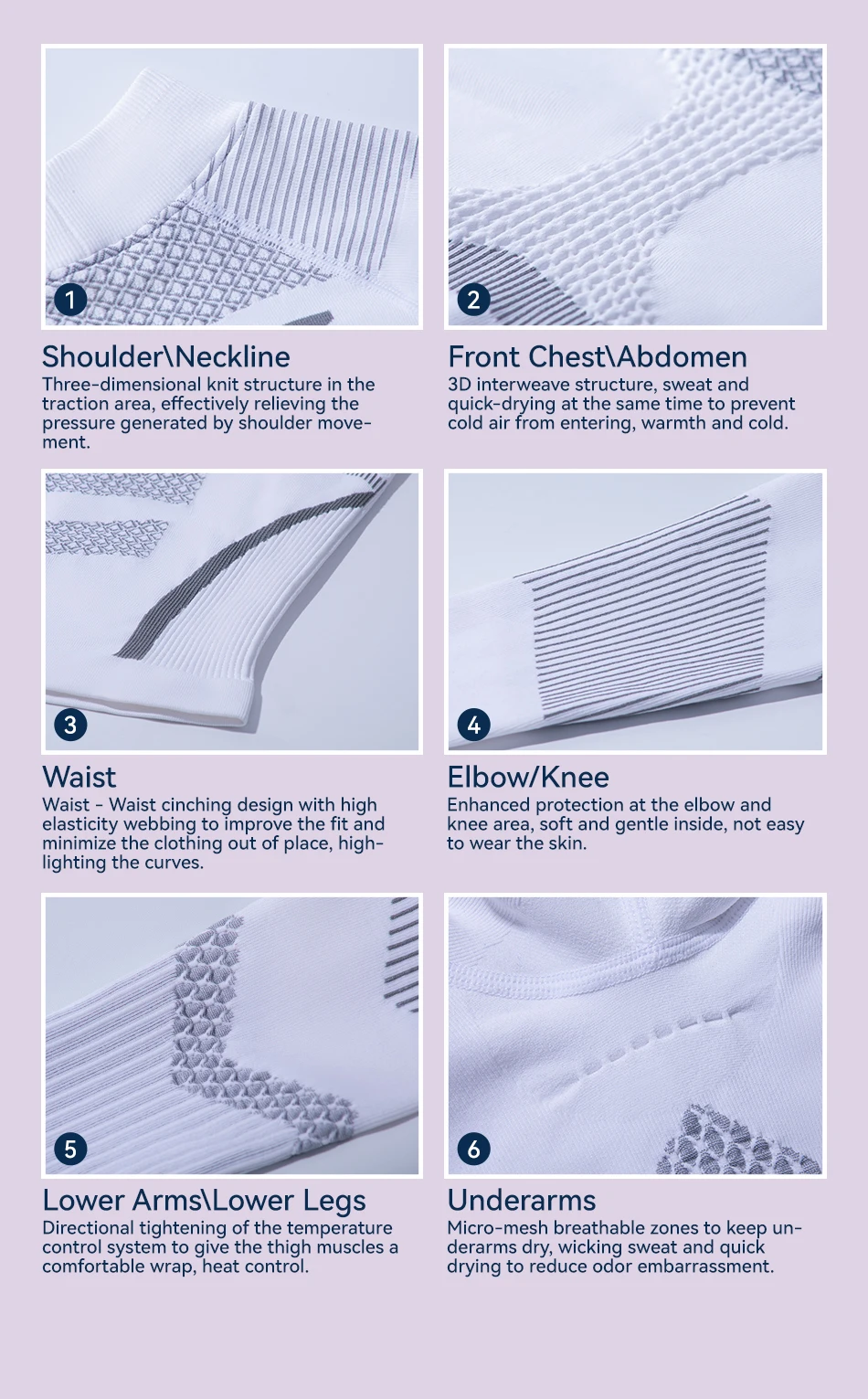 1

Shoulder\Neckline
Three-dimensional knit structure in the traction area, effectively relieving the pressure generated by shoulder movement.

2

Front Chest\Abdomen
3D interweave structure, sweat and quick-drying at the same time to prevent cold air from entering, warmth and cold.

3

Waist
Waist - Waist cinching design with high elasticity webbing to improve the fit and minimize the clothing out of place, highlighting the curves.

4

Elbow/Knee
Enhanced protection at the elbow and knee area, soft and gentle inside, not easy to wear the skin.

5

Lower Arms\Lower Legs
Directional tightening of the temperature control system to give the thigh muscles a comfortable wrap, heat control.

6

Underarms
Micro-mesh breathable zones to keep underarms dry, wicking sweat and quick drying to reduce odor embarrassment.