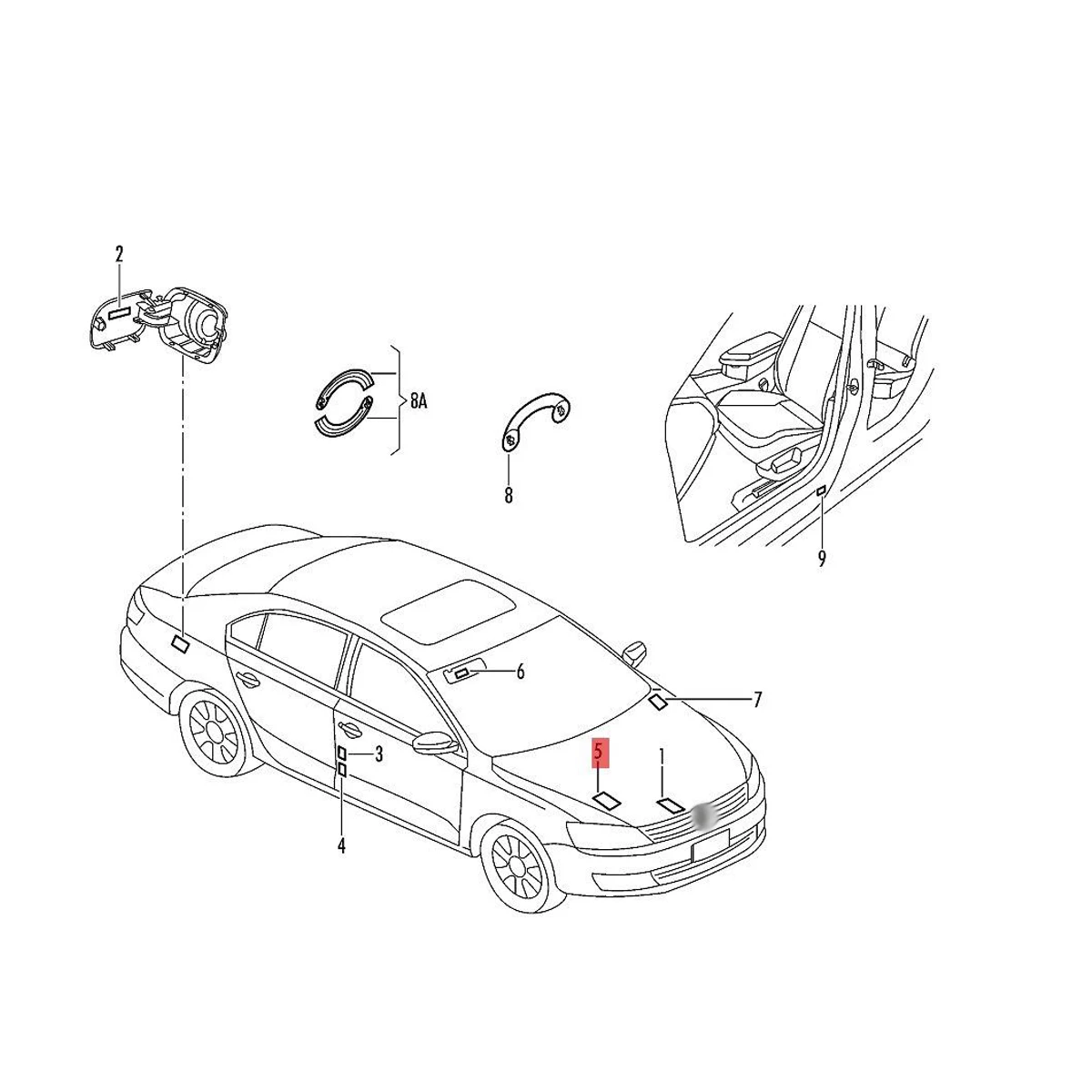 2
8A
8
9
6
7
3
5
1
4