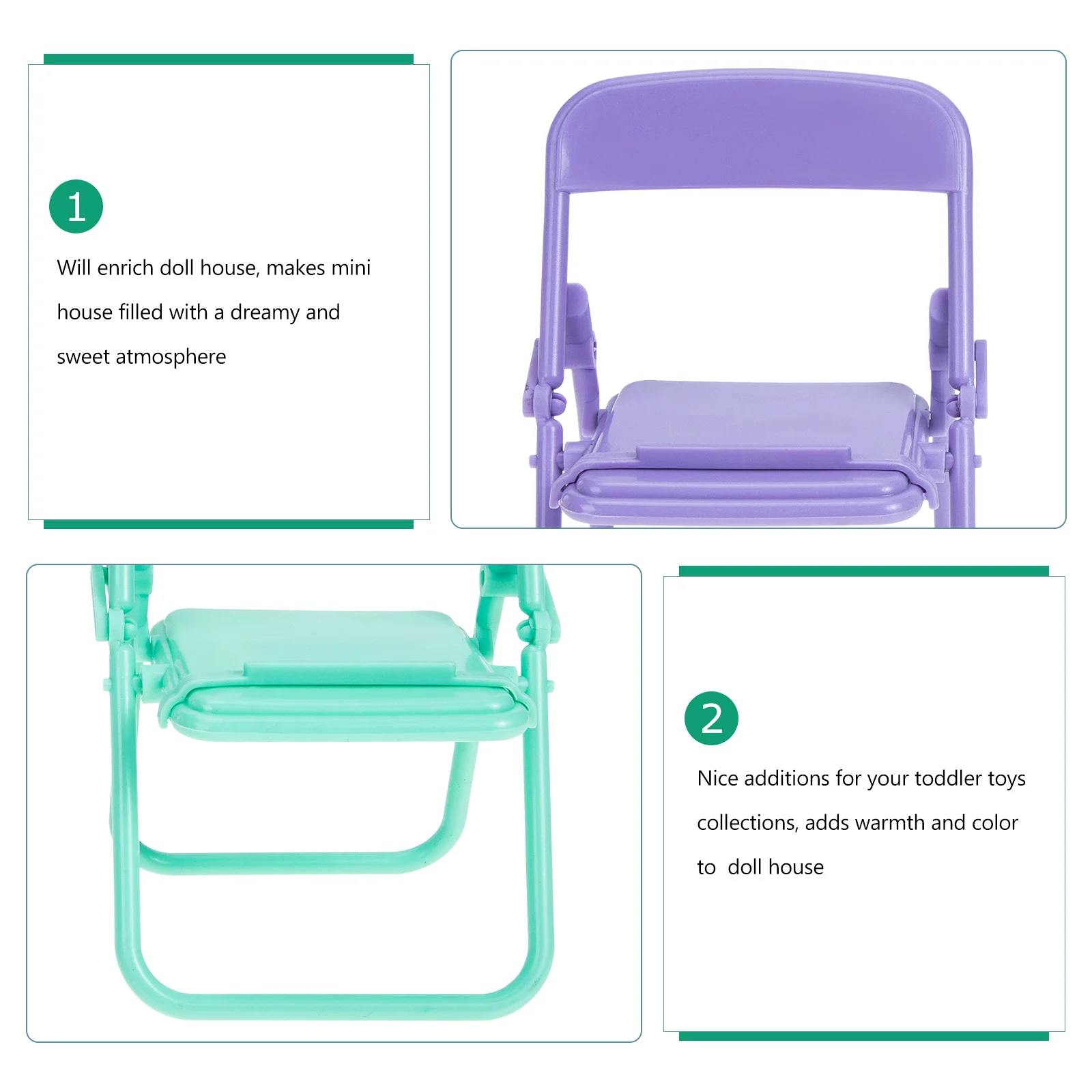 1

Will enrich doll house, makes mini house filled with a dreamy and sweet atmosphere

2

Nice additions for your toddler toys collections, adds warmth and color to  doll house