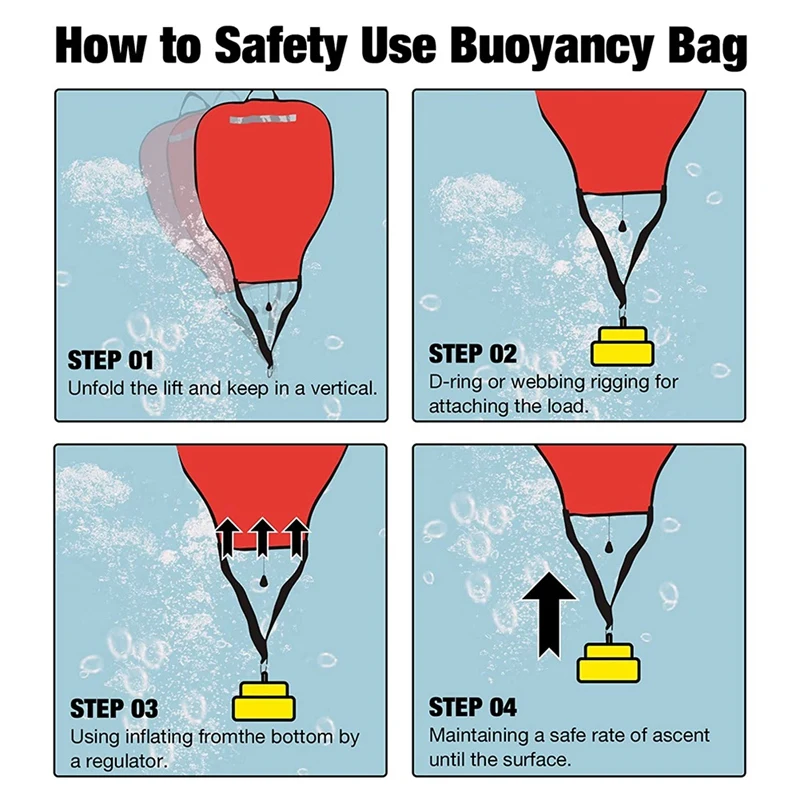 How to Safety Use Buoyancy Bag

STEP 01
Unfold the lift and keep in a vertical.

STEP 02
D-ring or webbing rigging for attaching the load.

STEP 03
Using inflating fromthe bottom by a regulator.

STEP 04
Maintaining a safe rate of ascent until the surface.