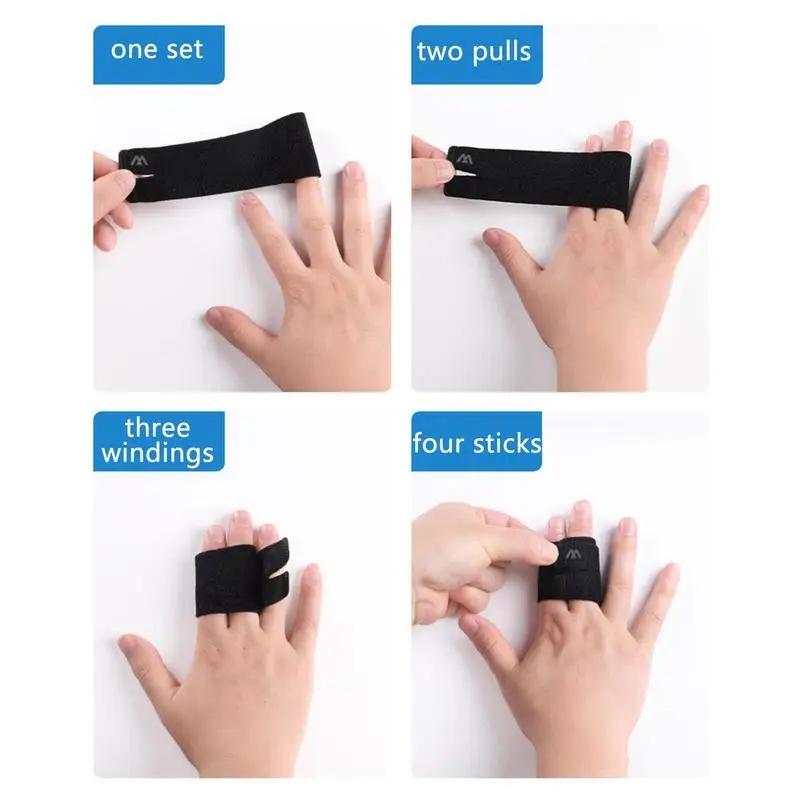 one set

two pulls

three windings

four sticks