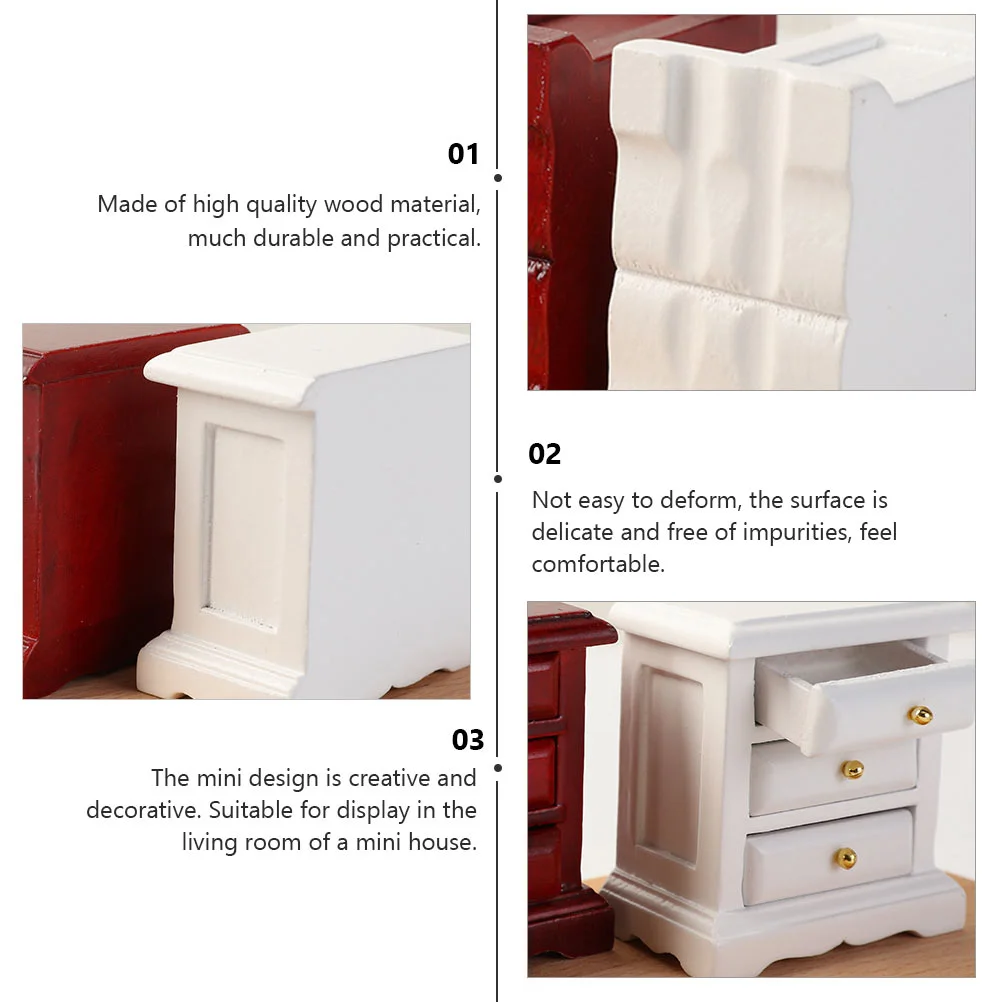 01

Made of high quality wood material, much durable and practical.

02

Not easy to deform, the surface is delicate and free of impurities, feel comfortable.

03

The mini design is creative and decorative. Suitable for display in the living room of a mini house.