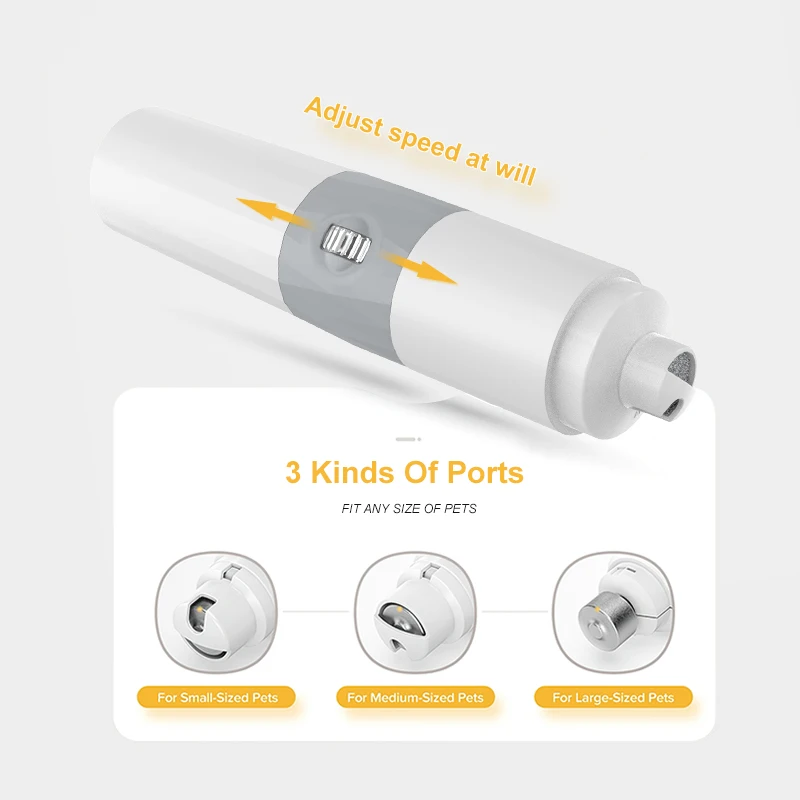 Adjust speed at will

3 Kinds Of Ports

FIT ANY SIZE OF PETS

For Small-Sized Pets

For Medium-Sized Pets

For Large-Sized Pets