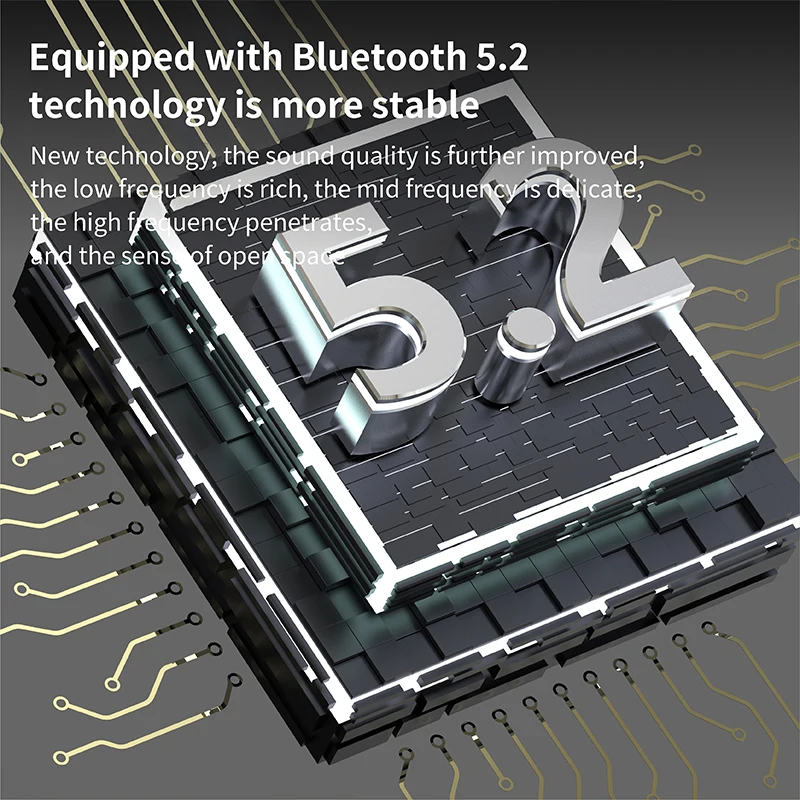 Equipped with Bluetooth 5.2 technology is more stable

New technology, the sound quality is further improved, the low frequency is rich, the mid frequency is delicate, the high frequency penetrates, and the sense of open space

5.2