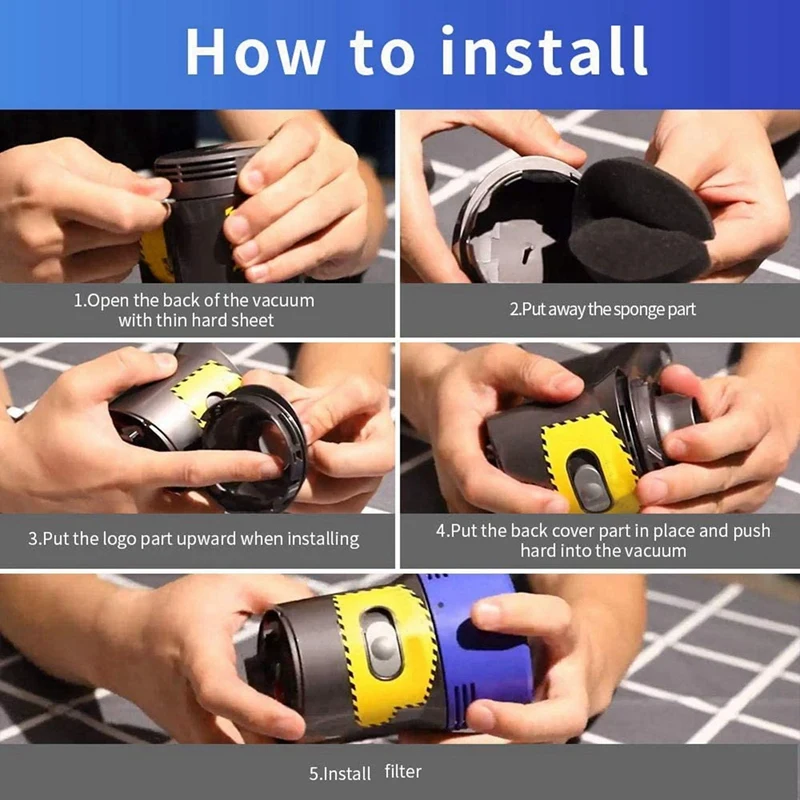 How to install

1.Open the back of the vacuum with thin hard sheet

2.Put away the sponge part

3.Put the logo part upward when installing

4.Put the back cover part in place and push hard into the vacuum

5.Install filter