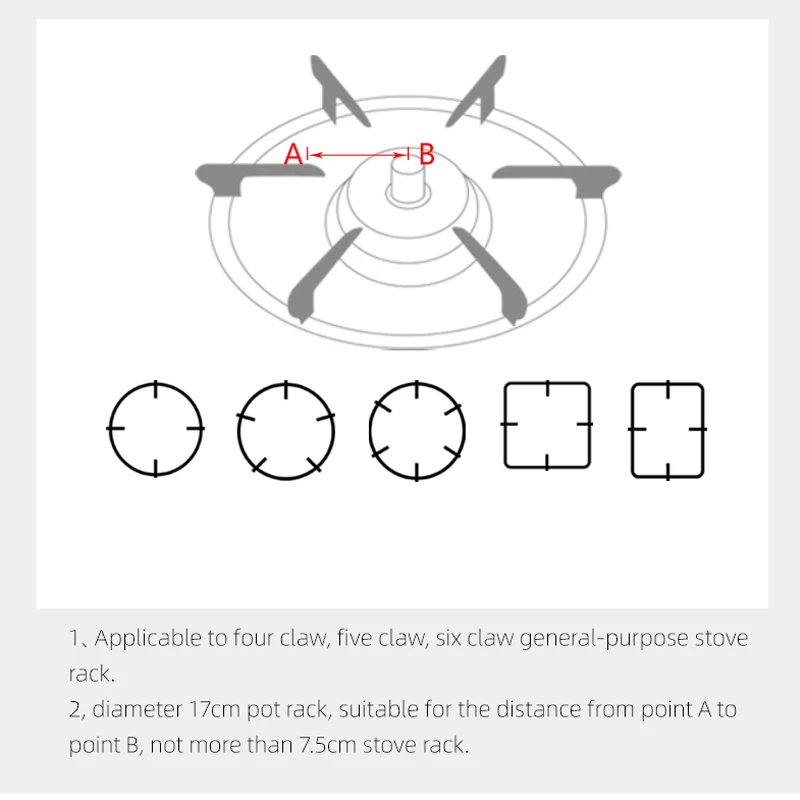 A B

1、Applicable to four claw, five claw, six claw general-purpose stove rack.
2, diameter 17cm pot rack, suitable for the distance from point A to point B, not more than 7.5cm stove rack.