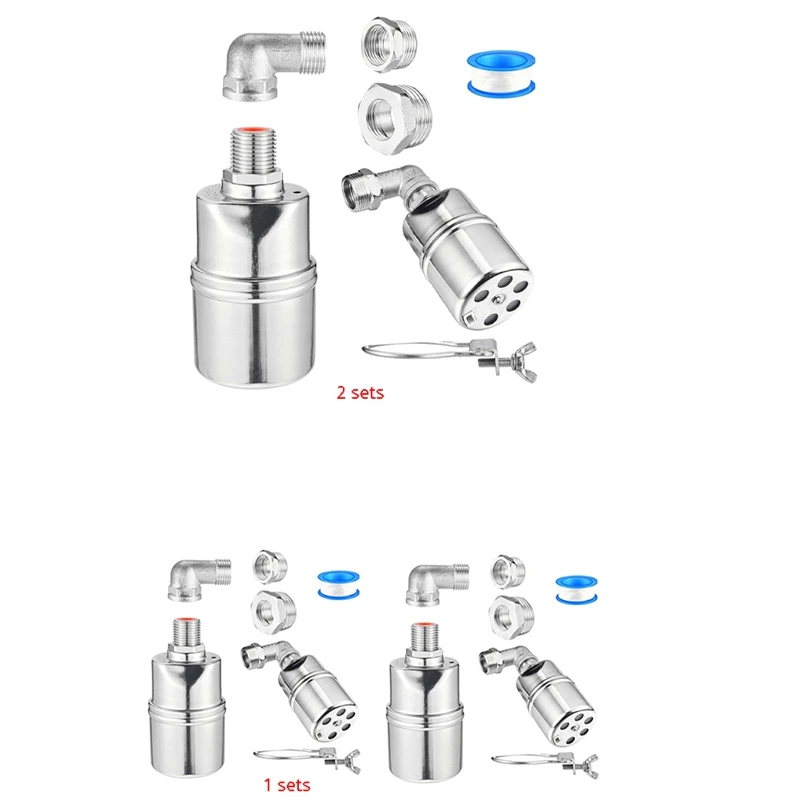 2 sets

1 sets