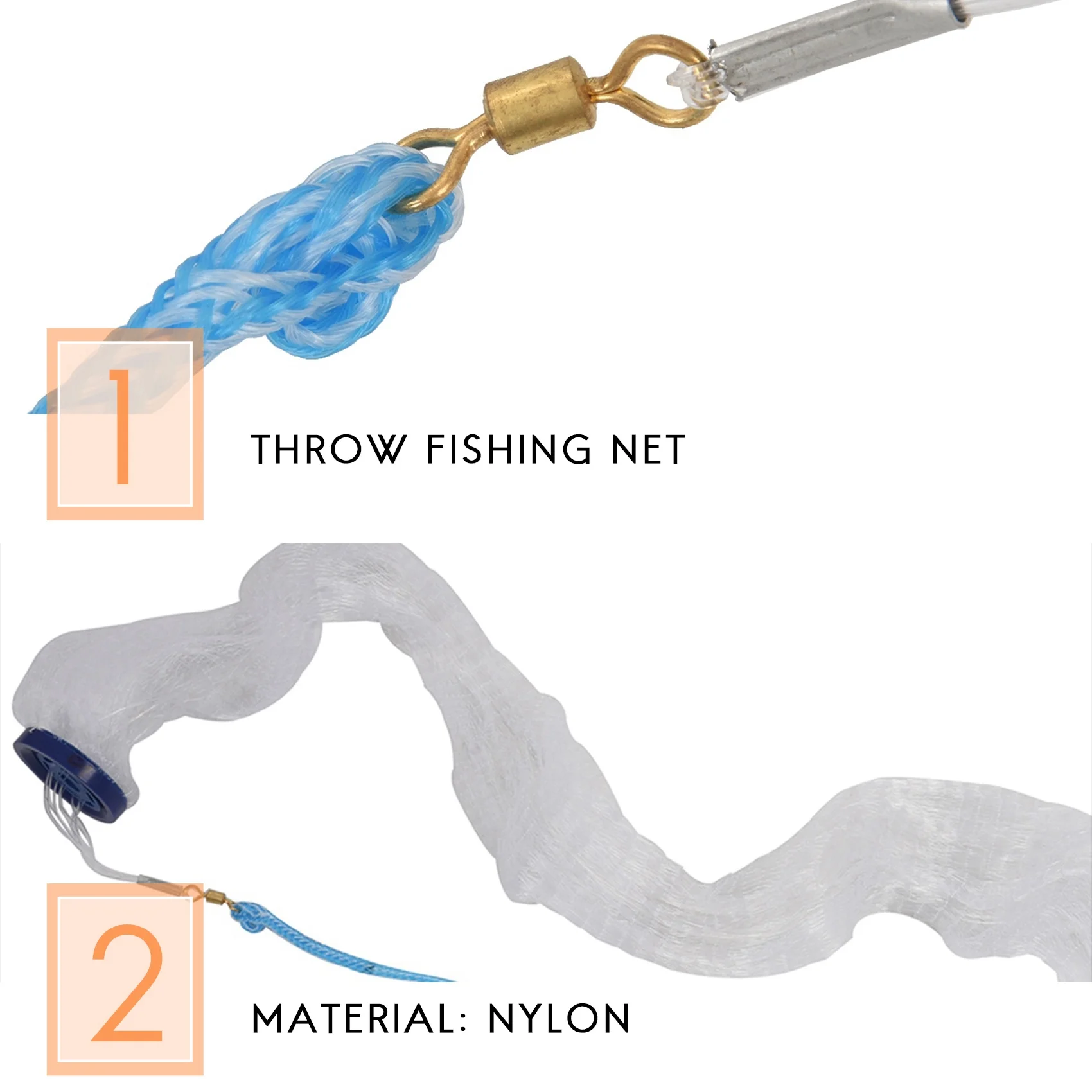 1

THROW FISHING NET

2

MATERIAL: NYLON