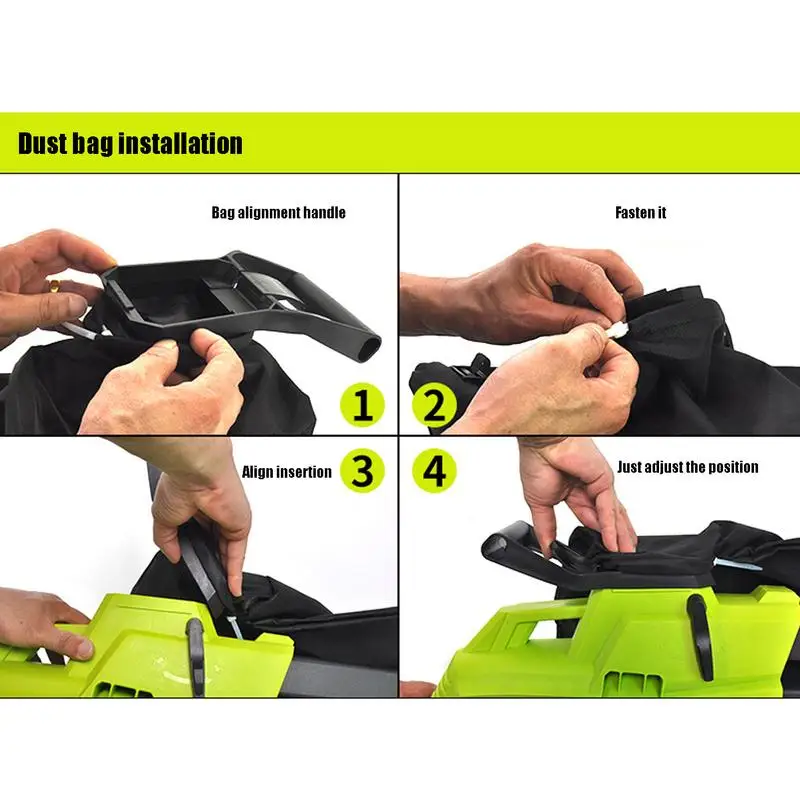 Dust bag installation

Bag alignment handle

1

Fasten it

2

Align insertion

3

4

Just adjust the position