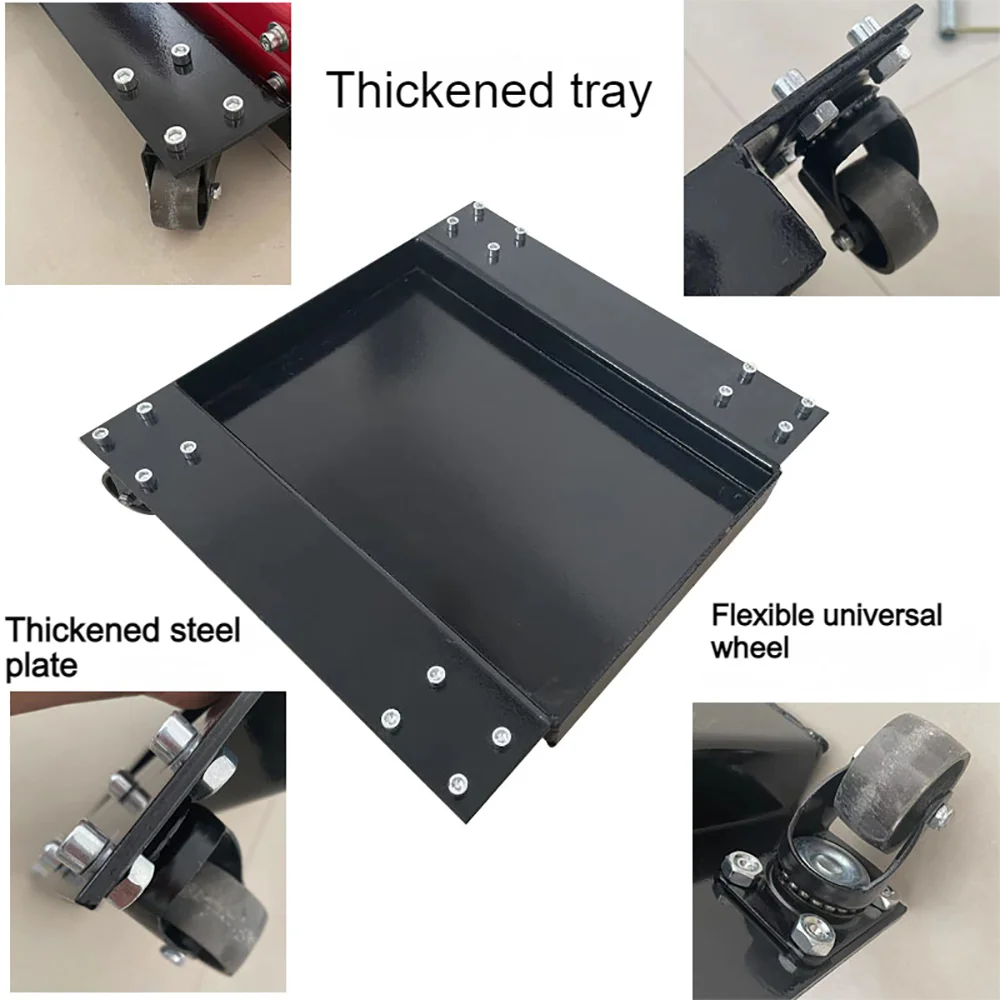 Thickened tray

Thickened steel plate

Flexible universal wheel