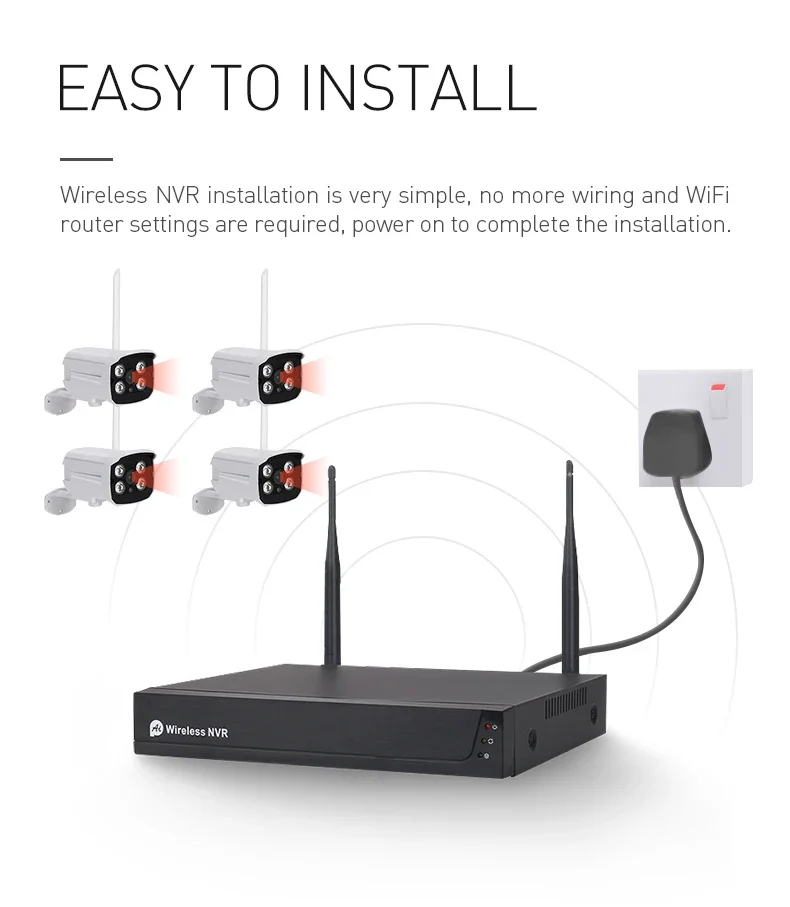 EASY TO INSTALL

Wireless NVR installation is very simple, no more wiring and WiFi router settings are required, power on to complete the installation.

Wireless NVR