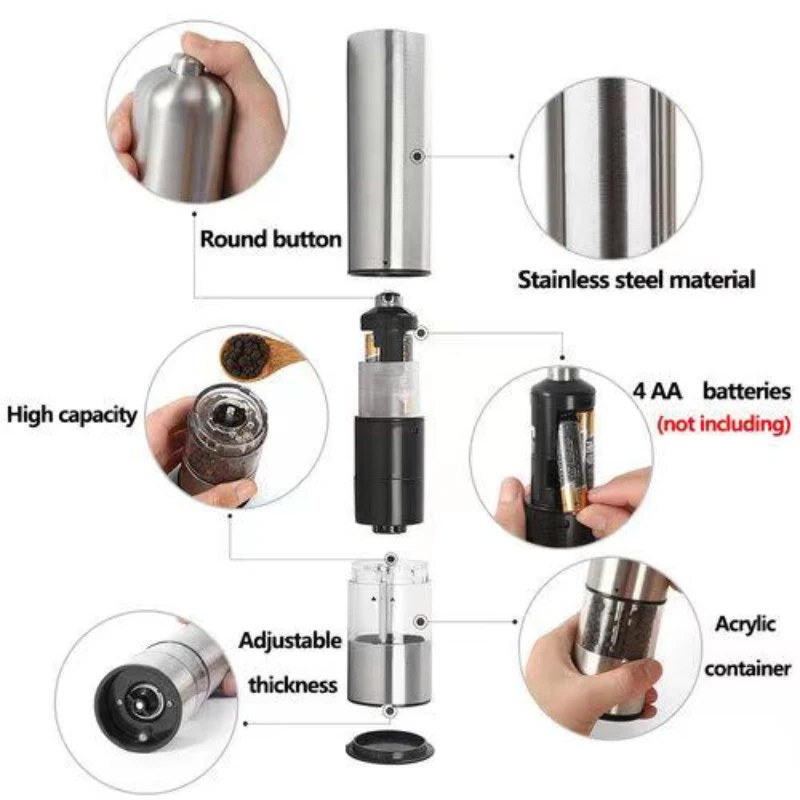 Round button

Stainless steel material

High capacity

4 AA batteries (not including)

Adjustable thickness

Acrylic container