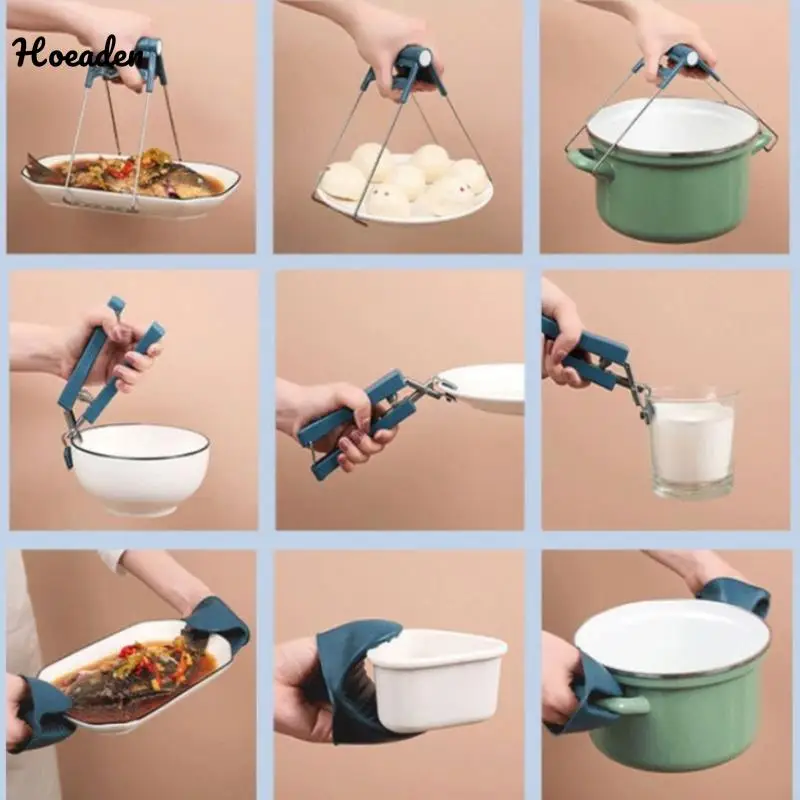 Hoeaden