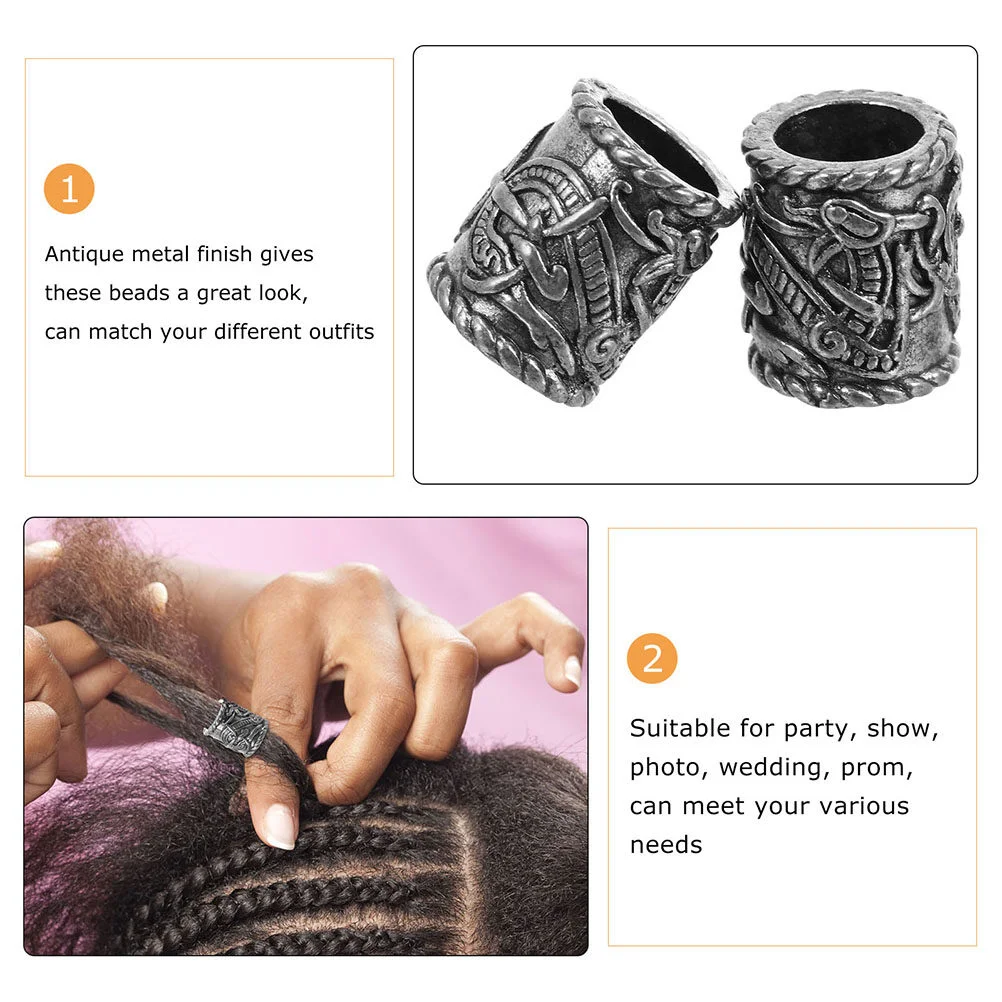 1

Antique metal finish gives these beads a great look, can match your different outfits

2

Suitable for party, show, photo, wedding, prom, can meet your various needs