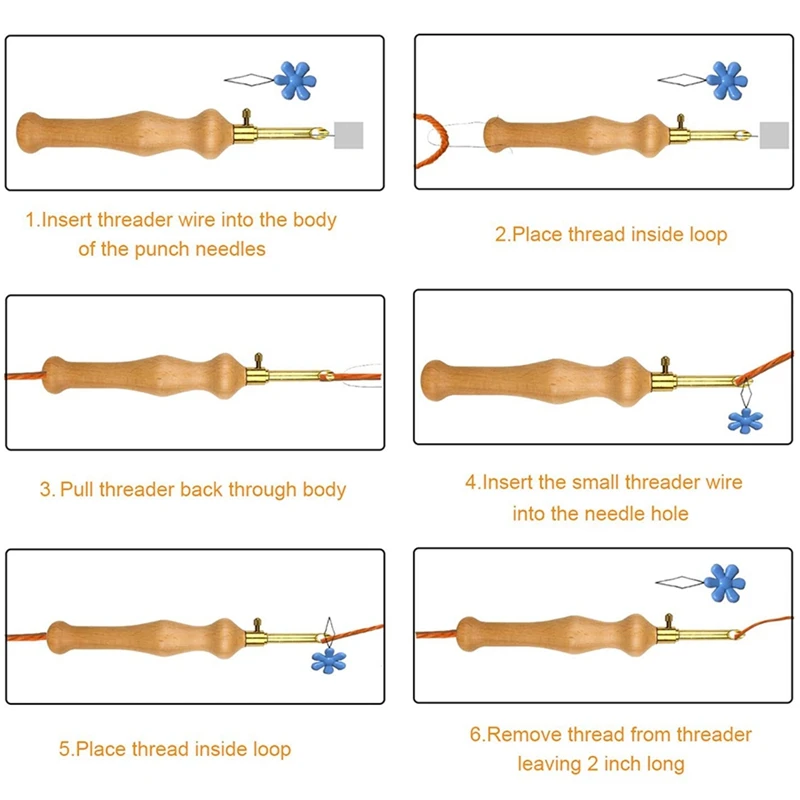 1.Insert threader wire into the body of the punch needles

2.Place thread inside loop

3. Pull threader back through body

4.Insert the small threader wire into the needle hole

5.Place thread inside loop

6.Remove thread from threader leaving 2 inch long