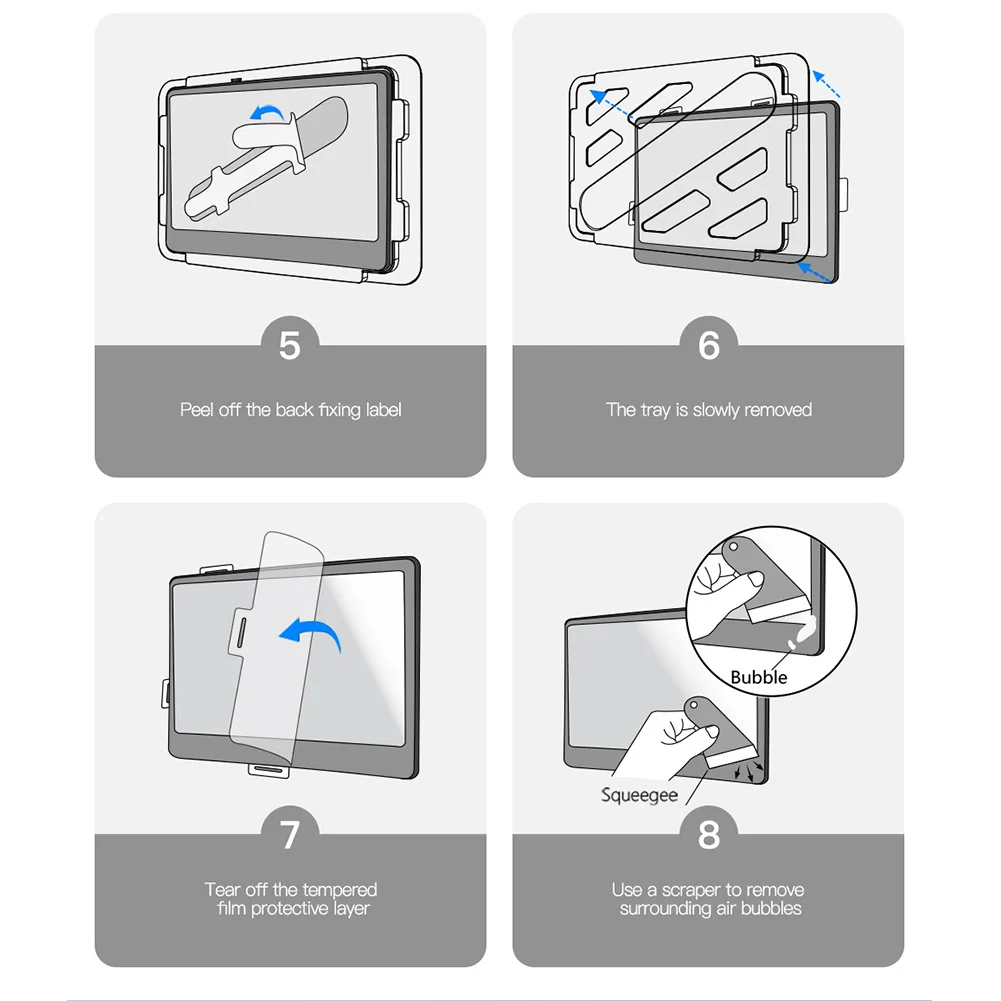 5

Peel off the back fixing label

6

The tray is slowly removed

7

Tear off the tempered film protective layer

Bubble

Squeegee

8

Use a scraper to remove surrounding air bubbles