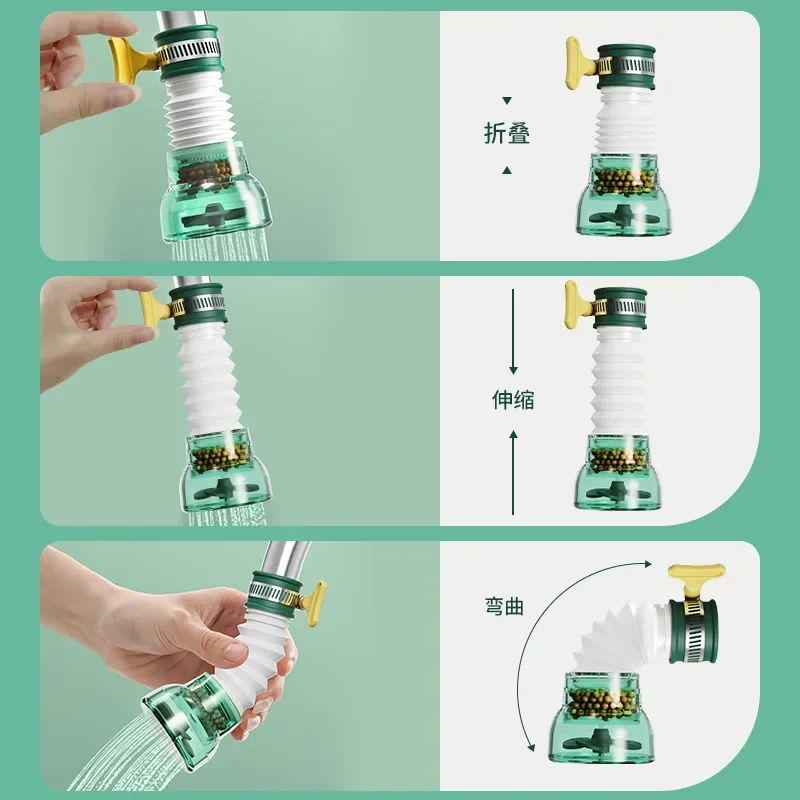 折叠

伸缩

弯曲