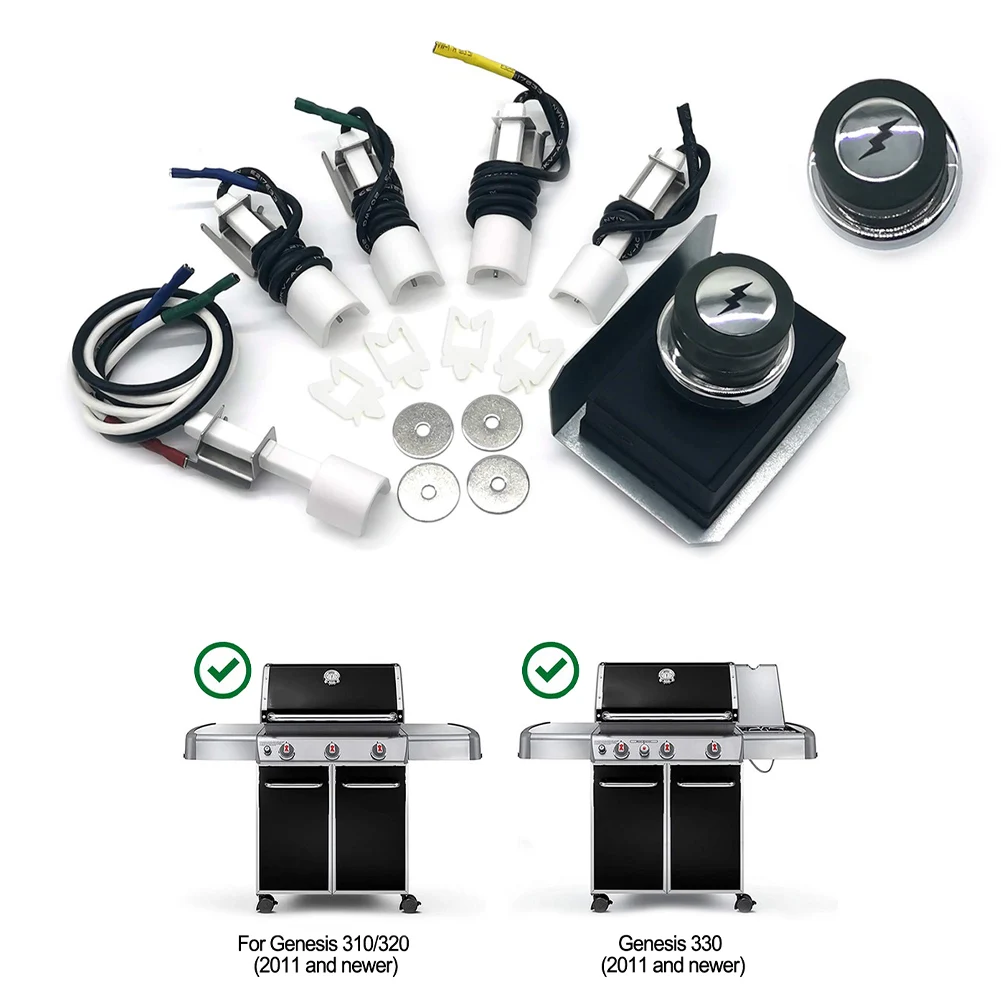 For Genesis 310/320
(2011 and newer)

Genesis 330
(2011 and newer)