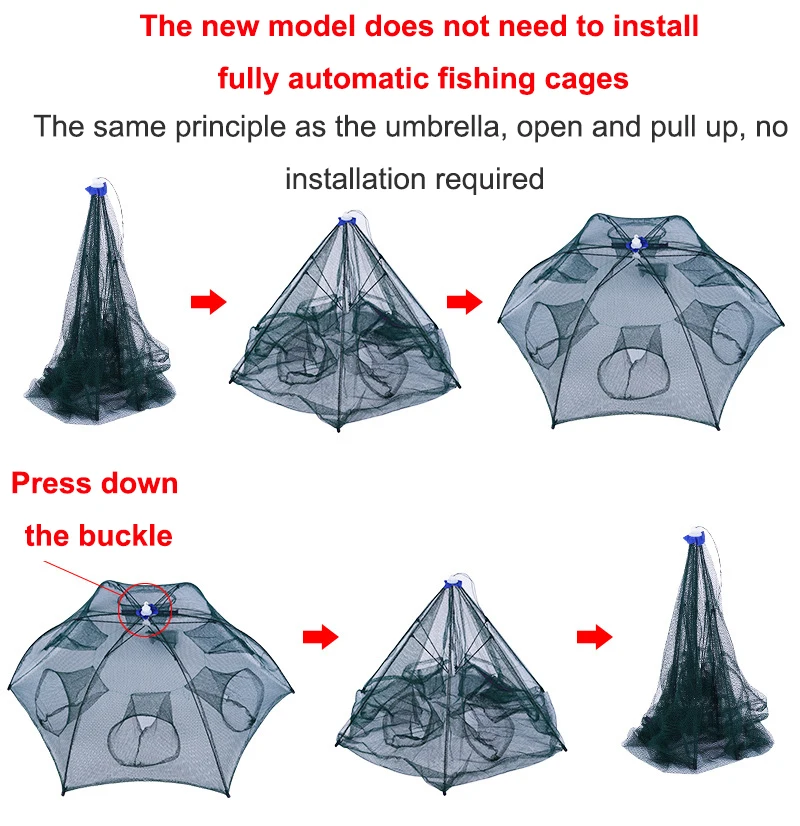 The new model does not need to install fully automatic fishing cages

The same principle as the umbrella, open and pull up, no installation required

Press down the buckle