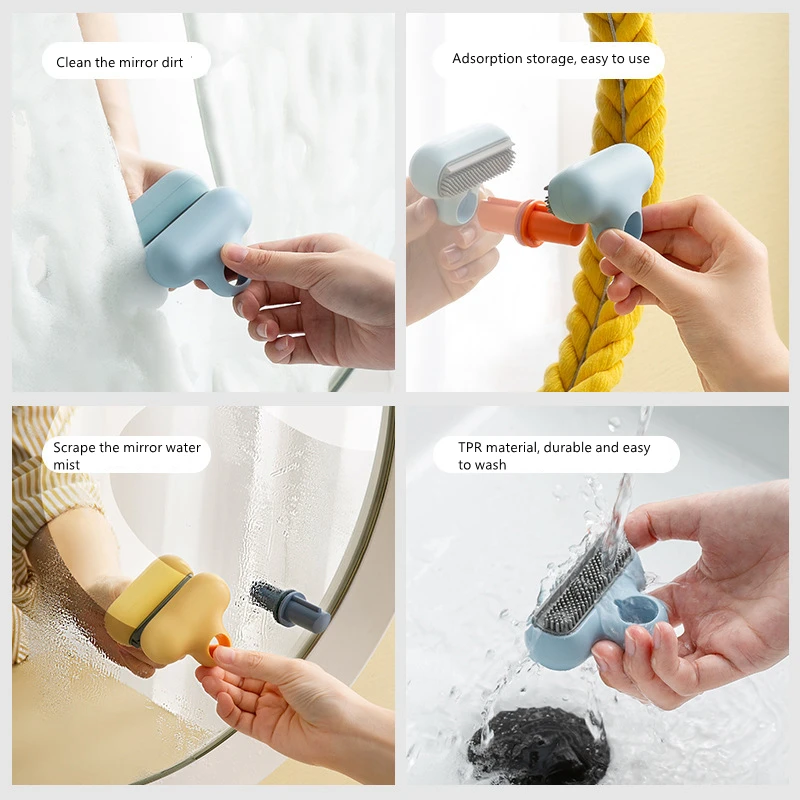 Clean the mirror dirt

Adsorption storage, easy to use

Scrape the mirror water mist

TPR material, durable and easy to wash