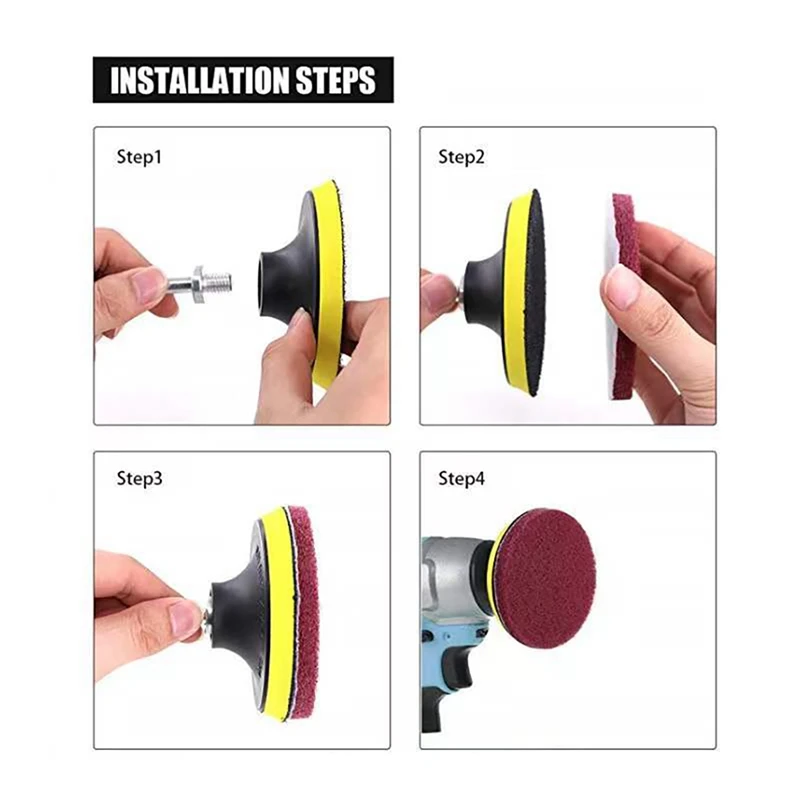 INSTALLATION STEPS

Step1

Step2

Step3

Step4