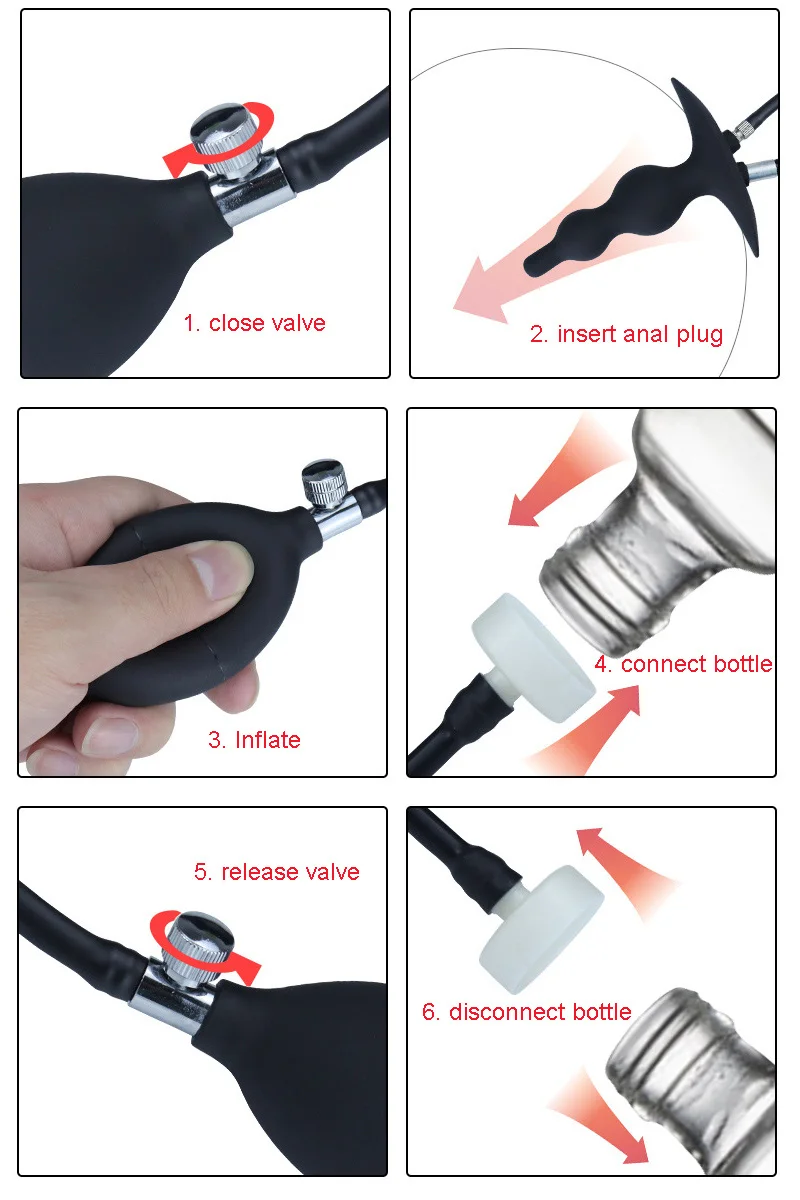 1. close valve

2. insert anal plug

3. Inflate

4. connect bottle

5. release valve

6. disconnect bottle