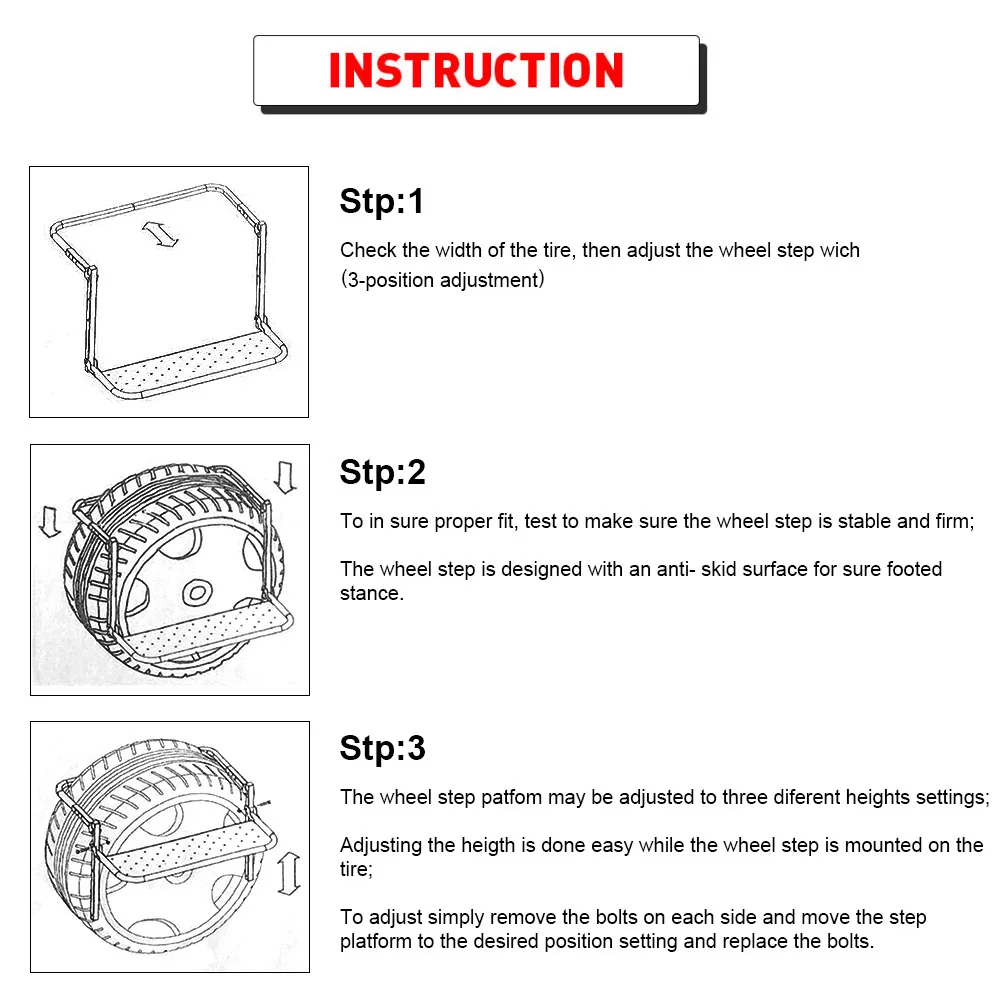 INSTRUCTION

Stp:1

Check the width of the tire, then adjust the wheel step wich (3-position adjustment)

Stp:2

To in sure proper fit, test to make sure the wheel step is stable and firm;

The wheel step is designed with an anti- skid surface for sure footed stance.

Stp:3

The wheel step patfom may be adjusted to three diferent heights settings;

Adjusting the heigth is done easy while the wheel step is mounted on the tire;

To adjust simply remove the bolts on each side and move the step platform to the desired position setting and replace the bolts.