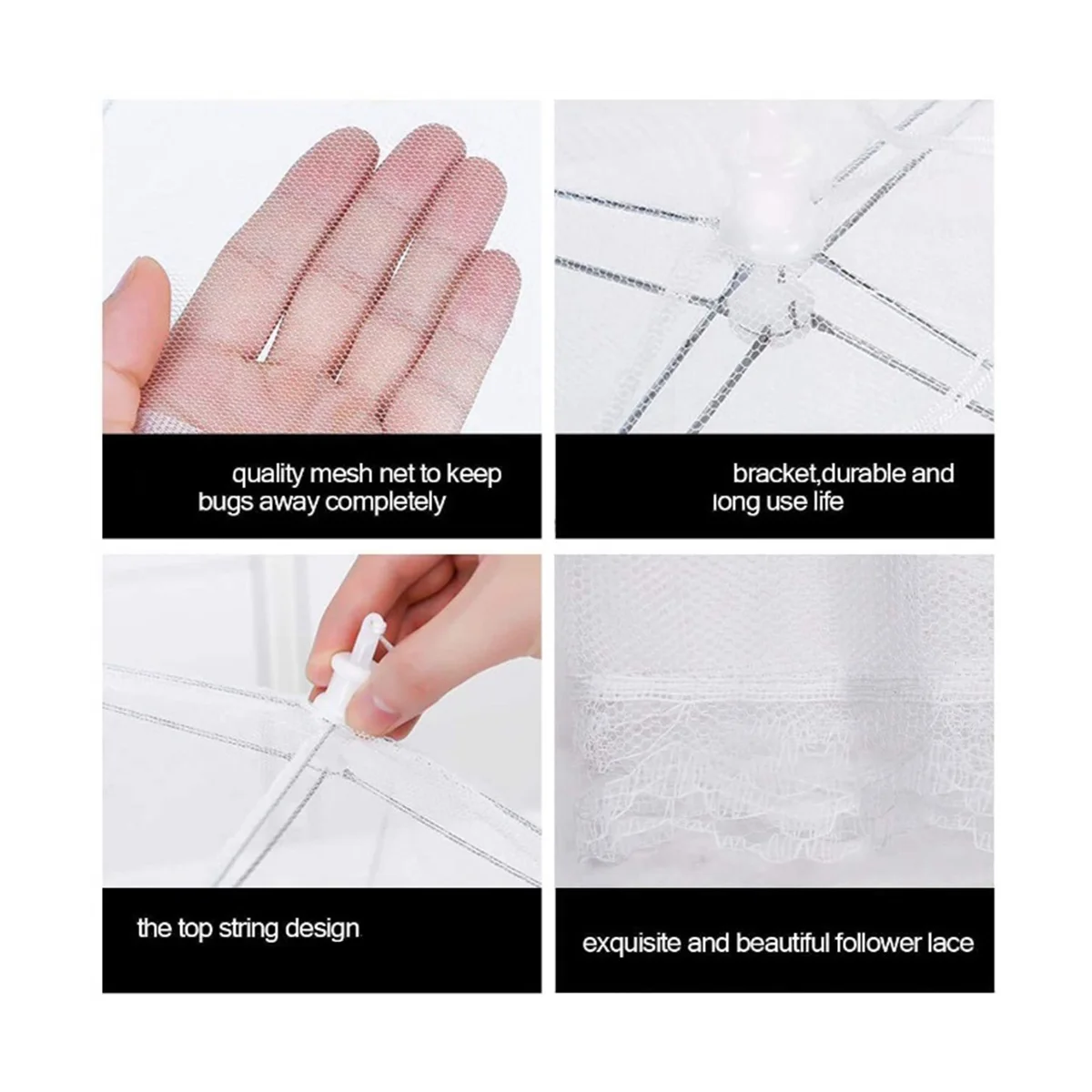 quality mesh net to keep bugs away completely

bracket,durable and long use life

the top string design

exquisite and beautiful follower lace