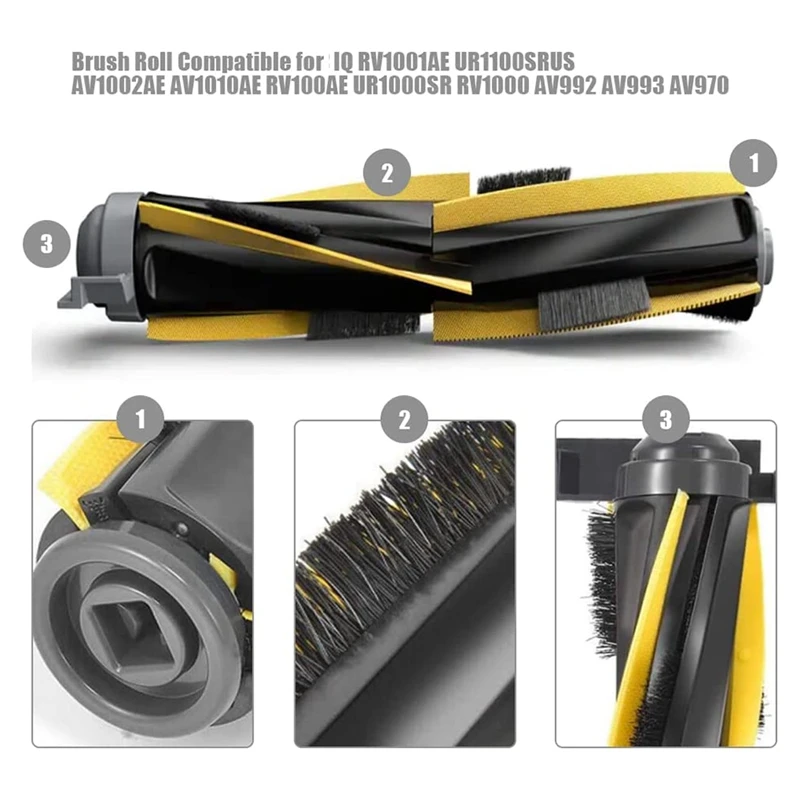 Brush Roll Compatible for IQ RV1001AE UR1100SRUS AV1002AE AV1010AE RV100AE UR1000SR RV1000 AV992 AV993 AV970

2

1

3

1

2

3