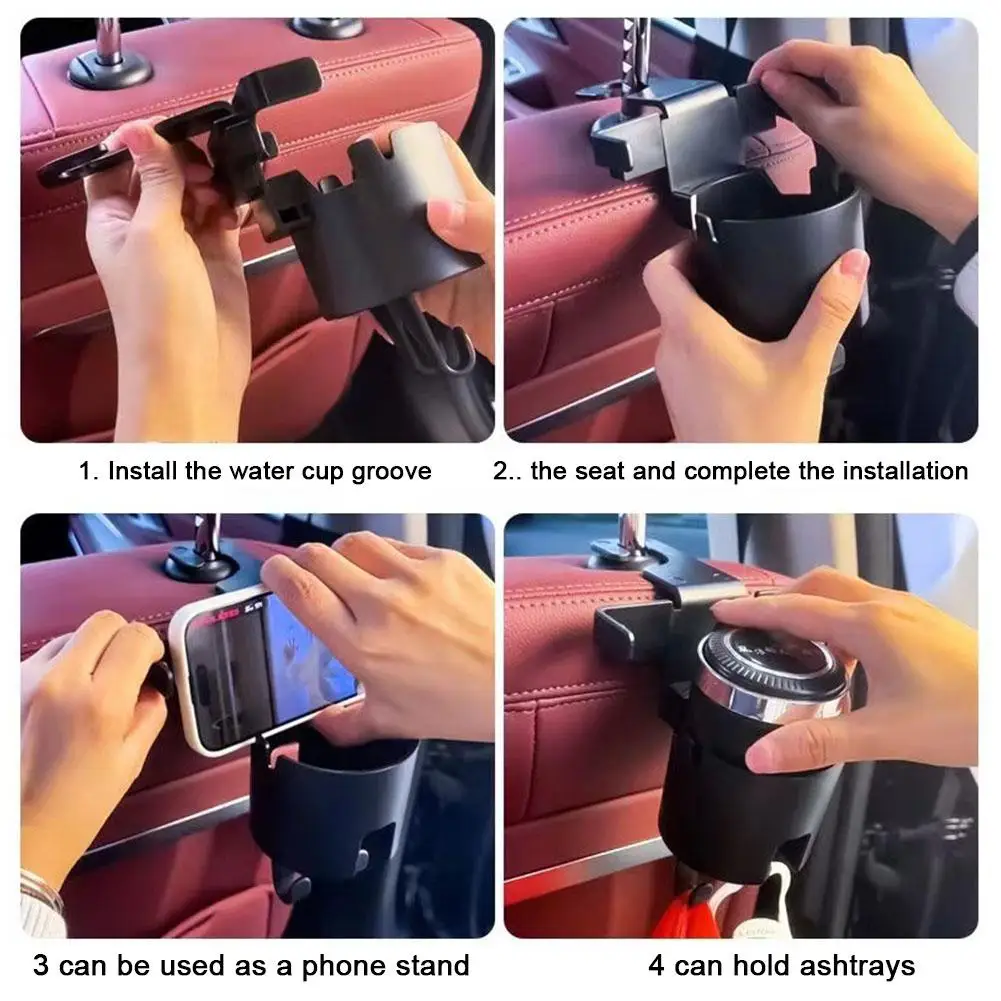 1. Install the water cup groove

2.. the seat and complete the installation

3 can be used as a phone stand

4 can hold ashtrays