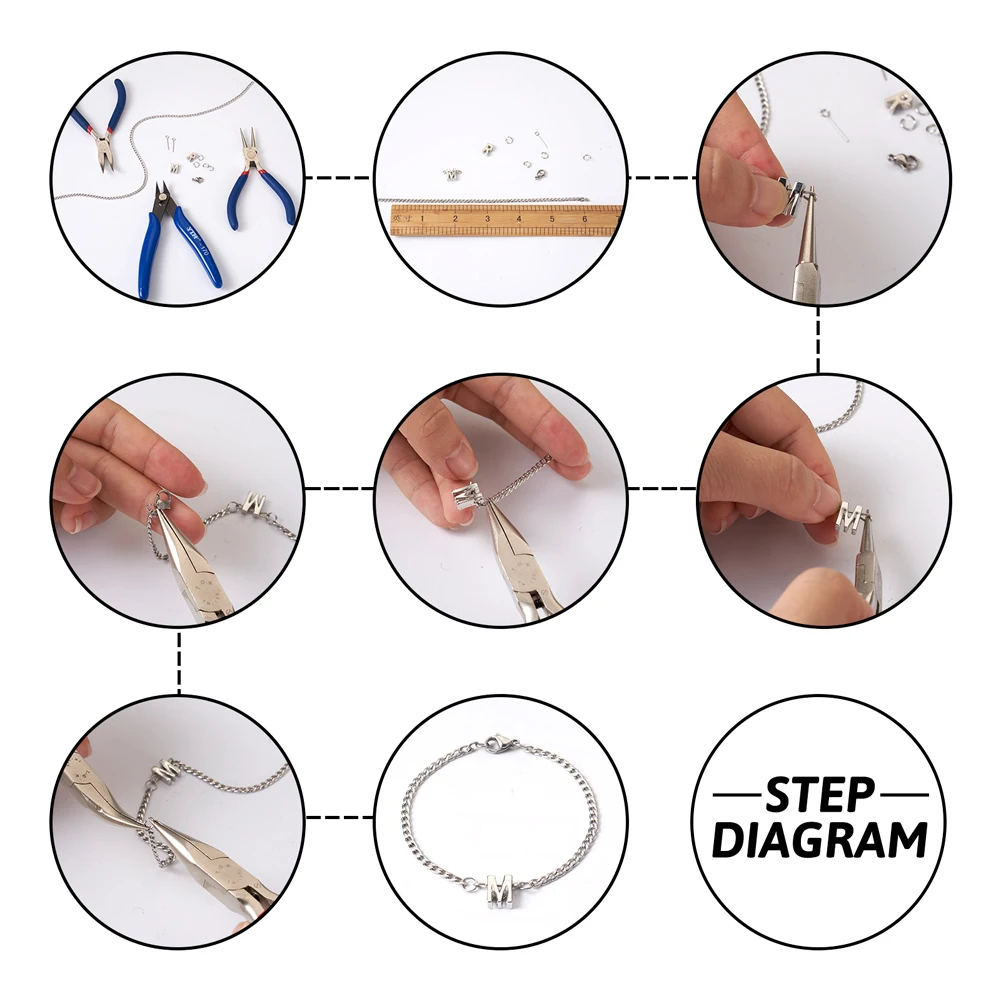 1 2 3 4 5 6

M

M

M

M

M

STEP
DIAGRAM