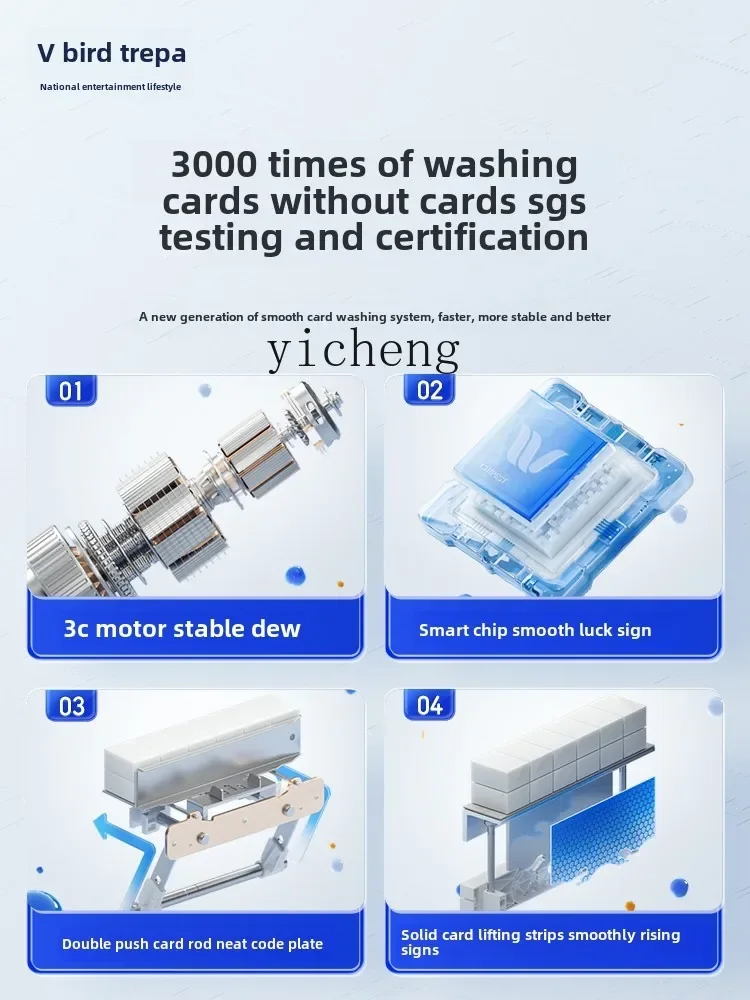 V bird trepa

National entertainment lifestyle

3000 times of washing cards without cards sgs testing and certification

A new generation of smooth card washing system, faster, more stable and better

yicheng

01

3c motor stable dew

02

Smart chip smooth luck sign

03

Double push card rod neat code plate

04

Solid card lifting strips smoothly rising signs