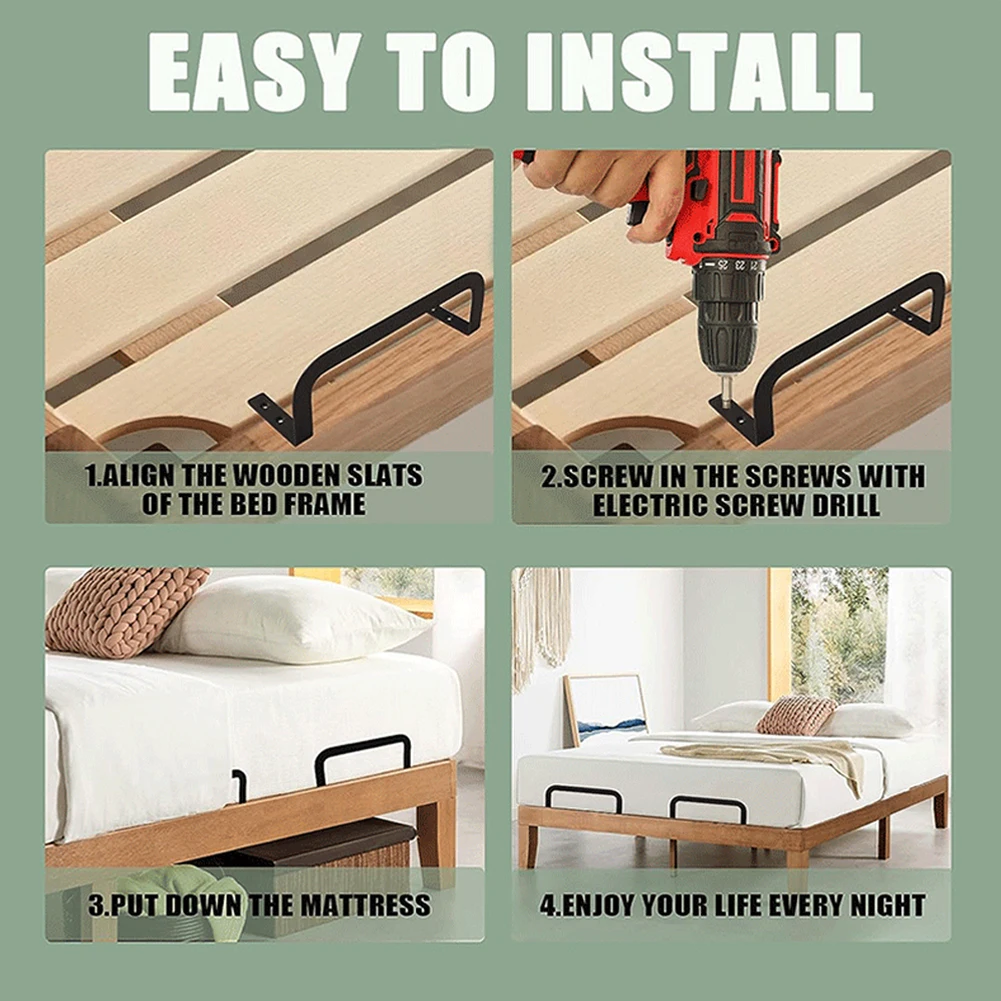 EASY TO INSTALL

1.ALIGN THE WOODEN SLATS OF THE BED FRAME

2.SCREW IN THE SCREWS WITH ELECTRIC SCREW DRILL

3.PUT DOWN THE MATTRESS

4.ENJOY YOUR LIFE EVERY NIGHT