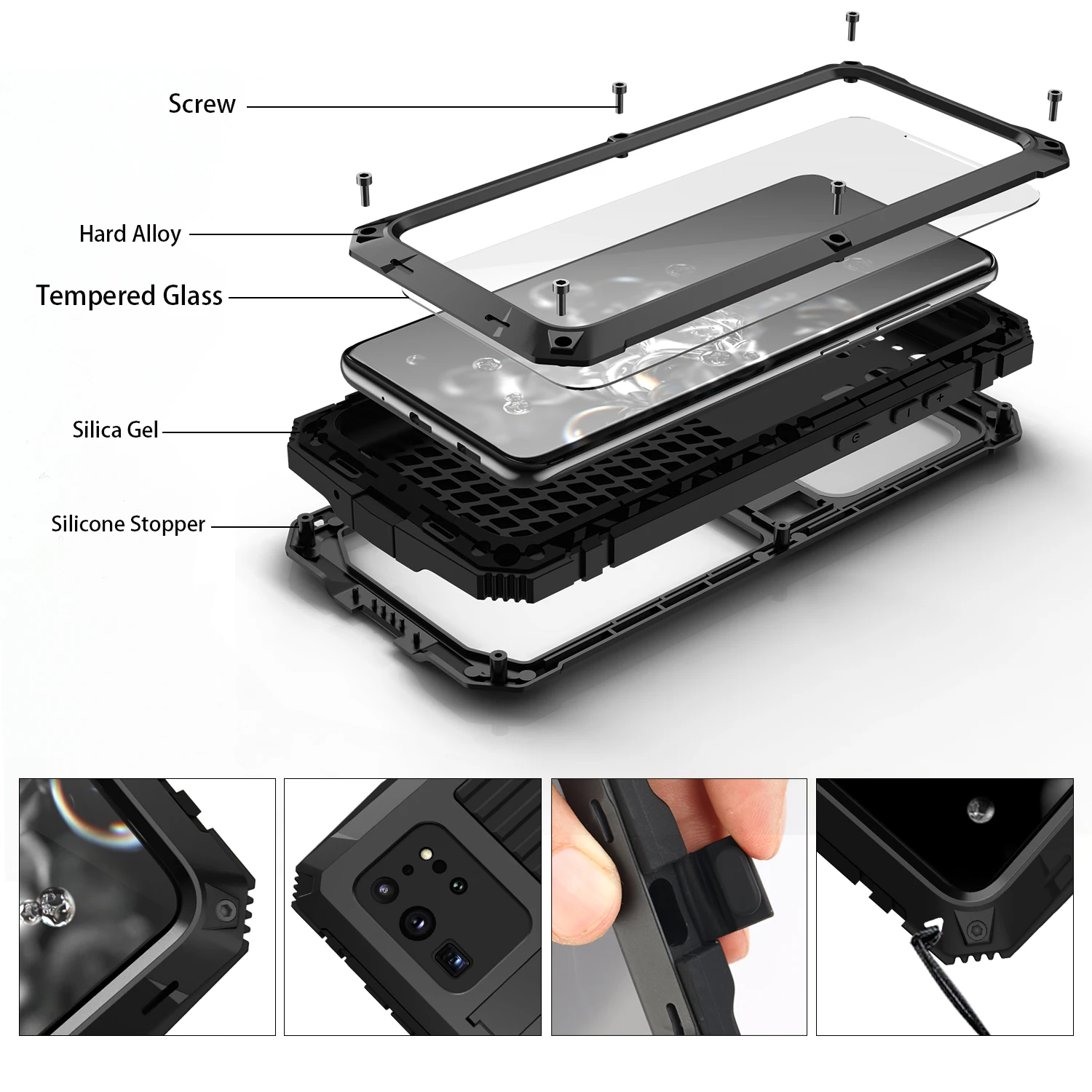 Screw

Hard Alloy

Tempered Glass

Silica Gel

Silicone Stopper