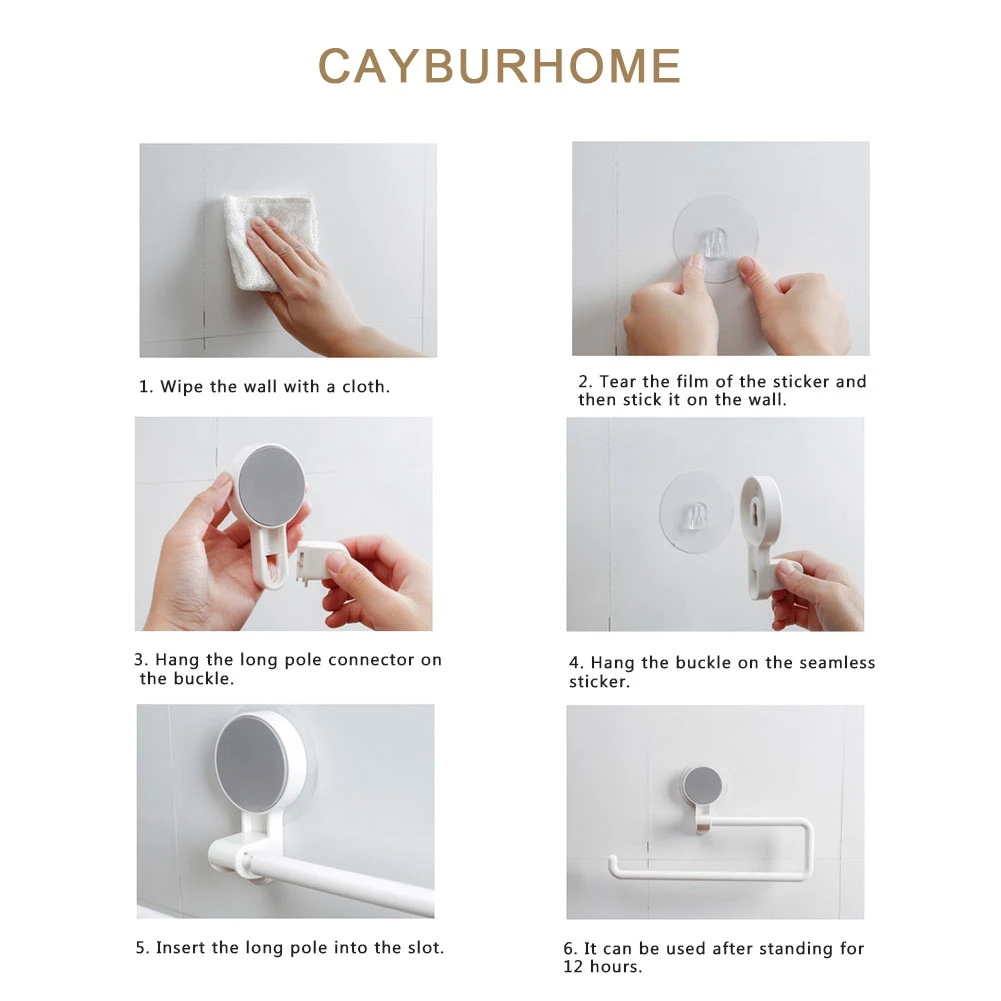 CAYBURHOME

1. Wipe the wall with a cloth.

2. Tear the film of the sticker and then stick it on the wall.

3. Hang the long pole connector on the buckle.

4. Hang the buckle on the seamless sticker.

5. Insert the long pole into the slot.

6. It can be used after standing for 12 hours.