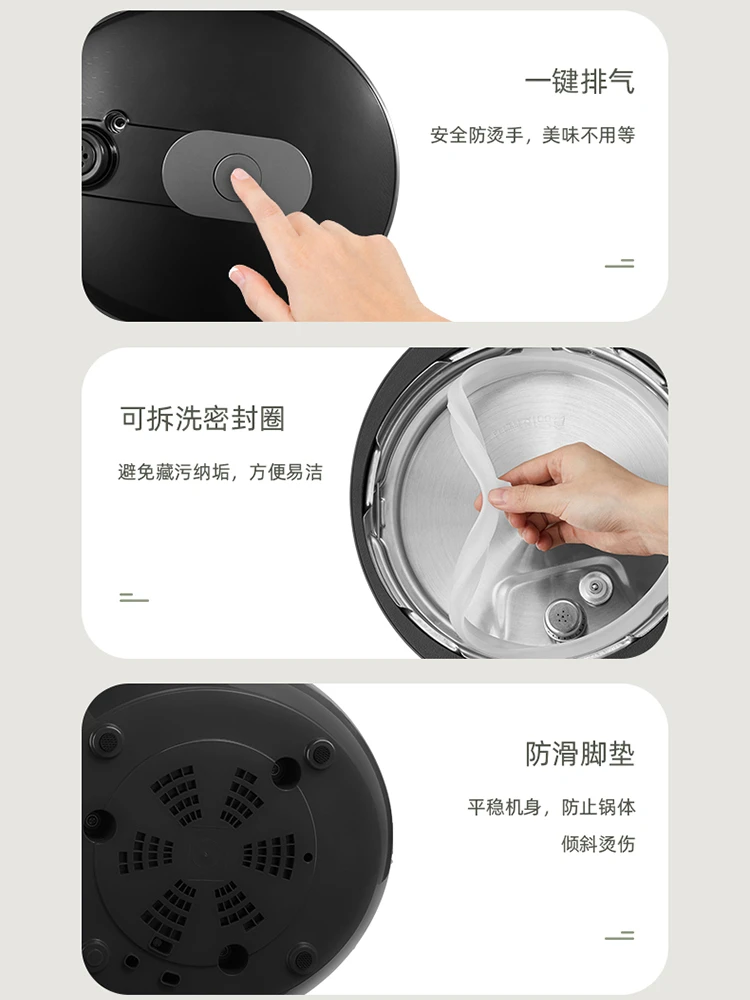 一键排气

安全防烫手，美味不用等

可拆洗密封圈

避免藏污纳垢，方便易洁

防滑脚垫

平稳机身，防止锅体倾斜烫伤