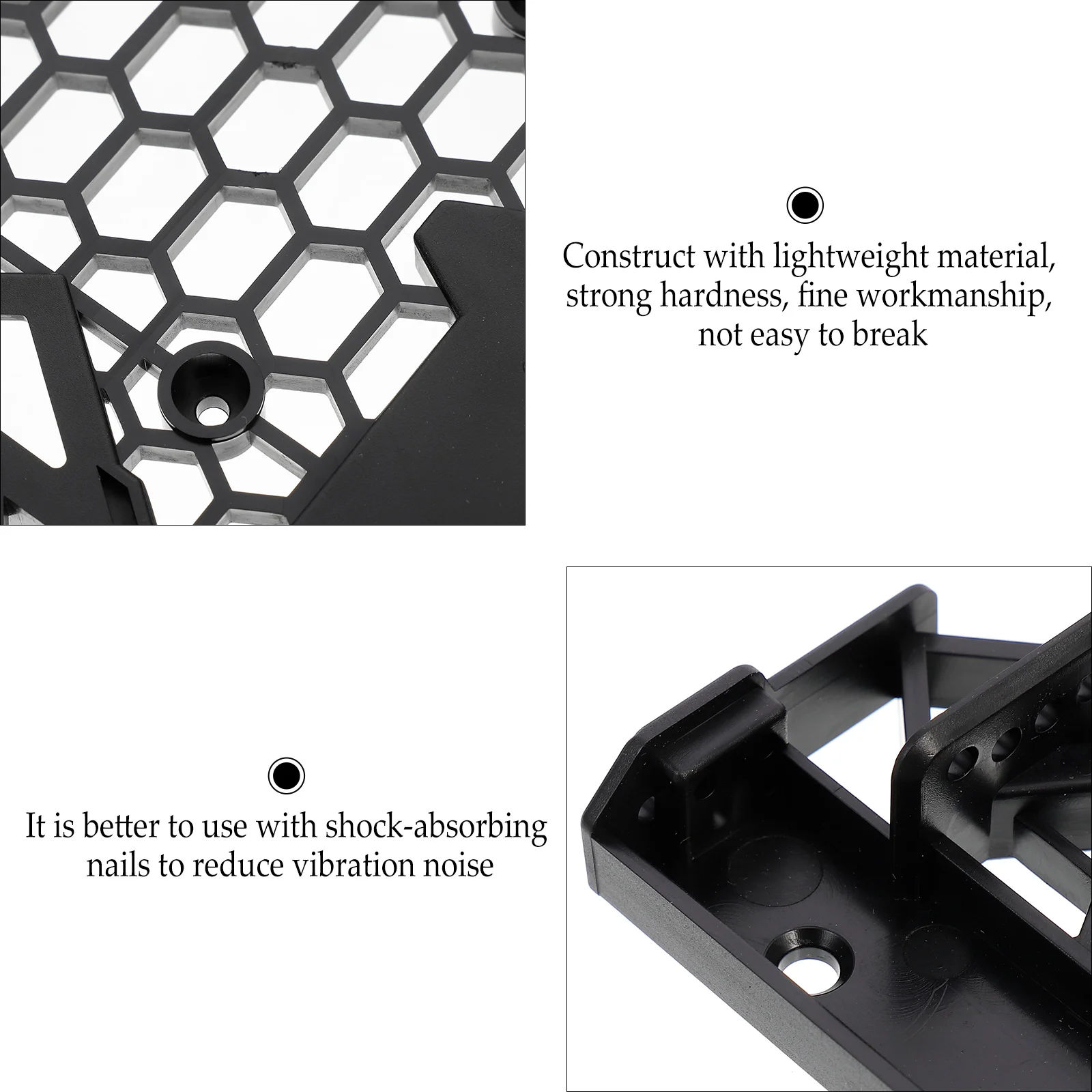 Construct with lightweight material, strong hardness, fine workmanship, not easy to break

It is better to use with shock-absorbing nails to reduce vibration noise