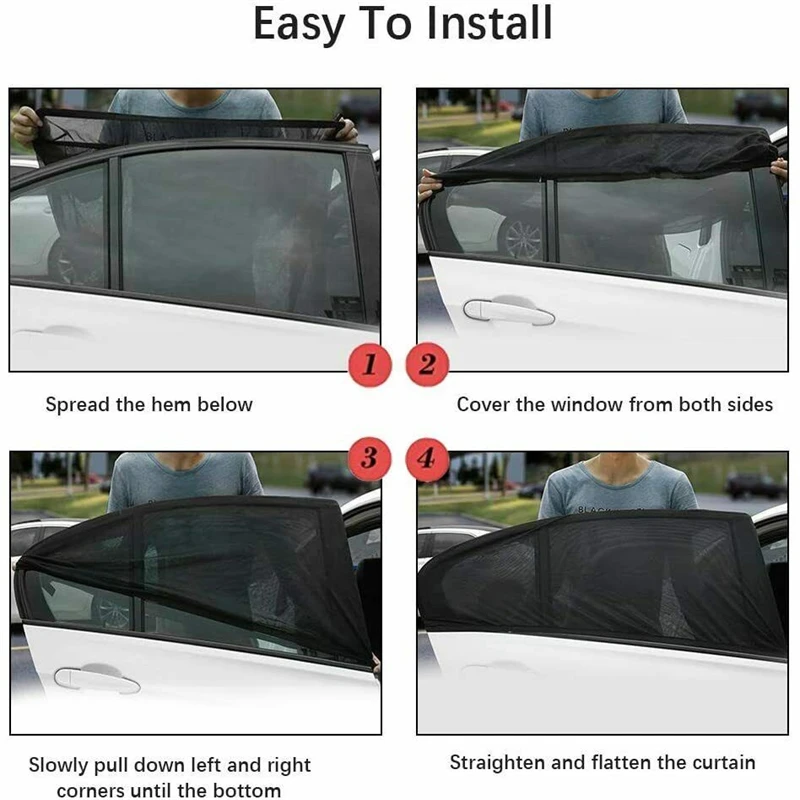 Easy To Install

1

Spread the hem below

2

Cover the window from both sides

3

Slowly pull down left and right corners until the bottom

4

Straighten and flatten the curtain