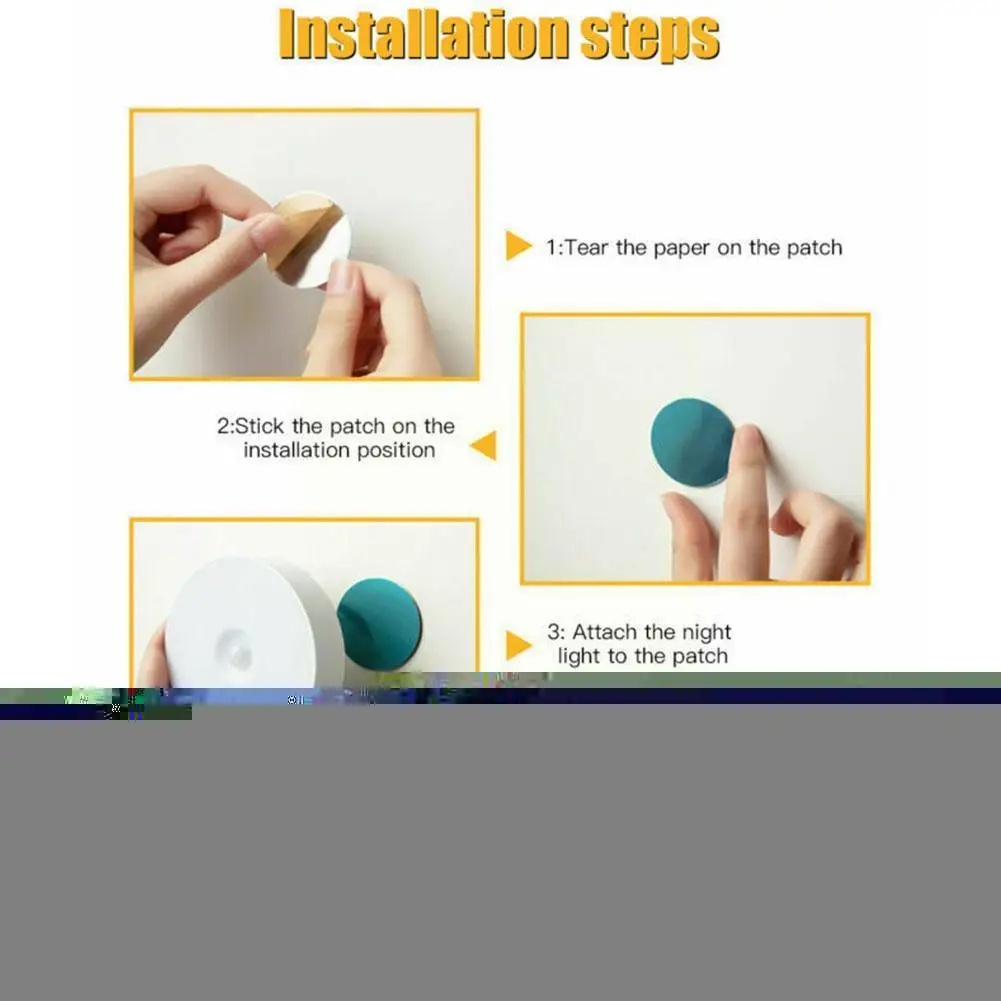 Installation steps

1:Tear the paper on the patch

2:Stick the patch on the installation position

3: Attach the night light to the patch