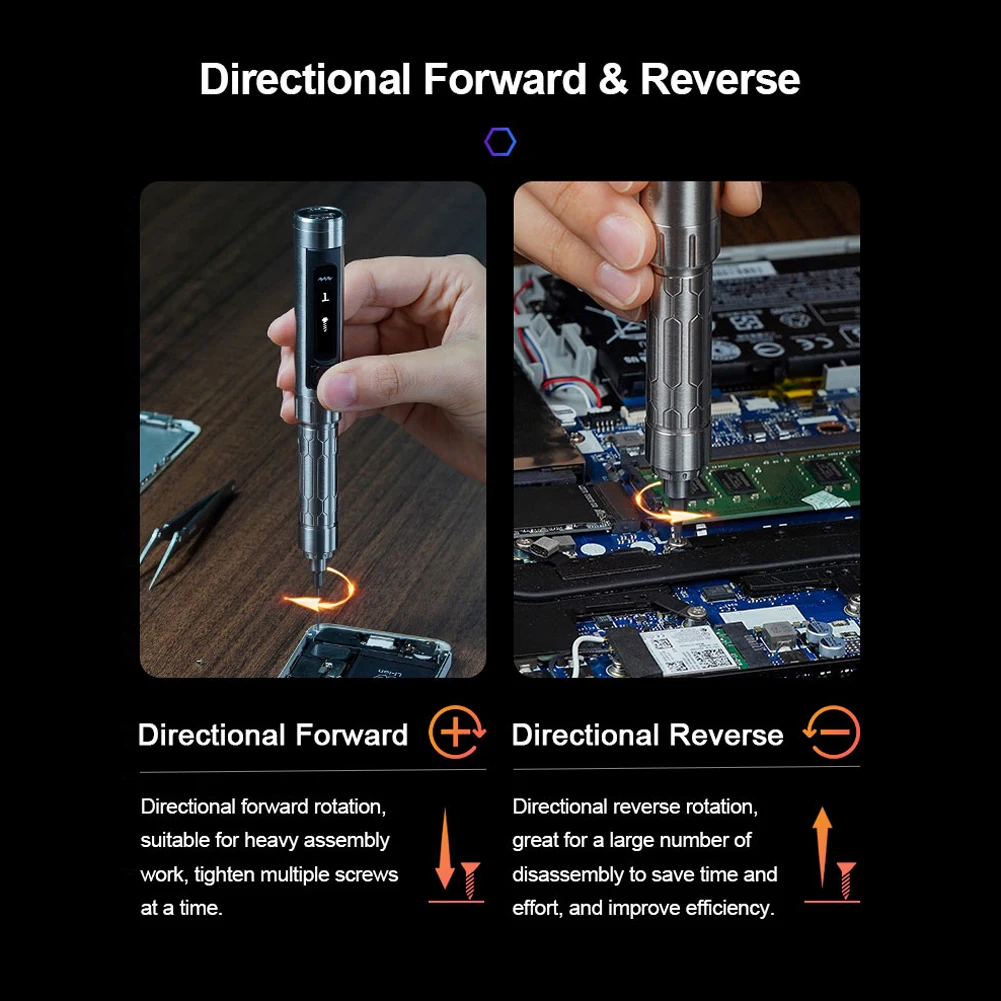 Directional Forward & Reverse

Directional Forward

Directional forward rotation, suitable for heavy assembly work, tighten multiple screws at a time.

Directional Reverse

Directional reverse rotation, great for a large number of disassembly to save time and effort, and improve efficiency.