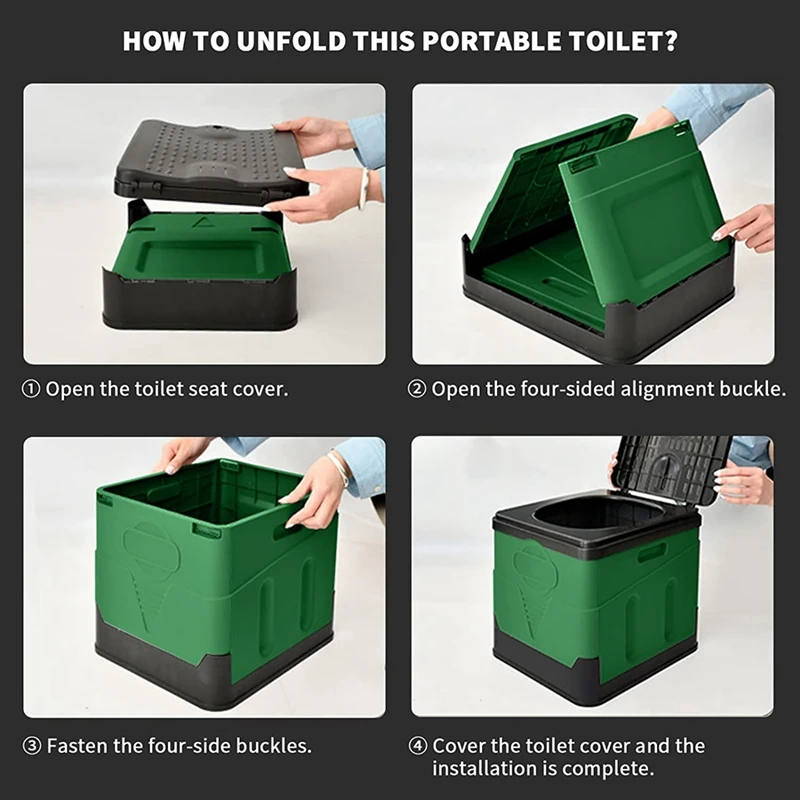 HOW TO UNFOLD THIS PORTABLE TOILET?

① Open the toilet seat cover.

② Open the four-sided alignment buckle.

③ Fasten the four-side buckles.

④ Cover the toilet cover and the installation is complete.