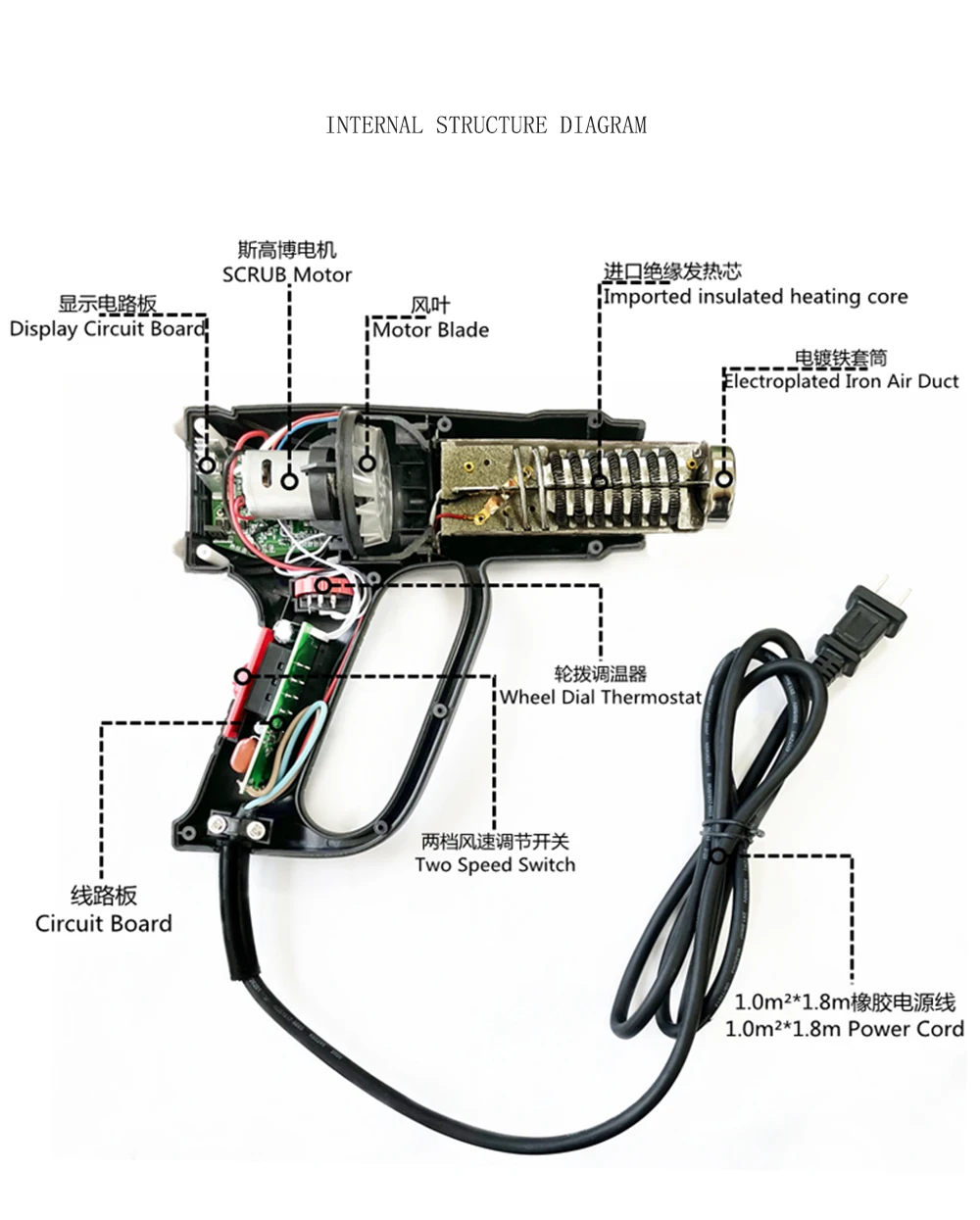 INTERNAL STRUCTURE DIAGRAM

斯高博电机
SCRUB Motor

显示电路板
Display Circuit Board

风叶
Motor Blade

进口绝缘发热芯
Imported insulated heating core

电镀铁套筒
Electroplated Iron Air Duct

轮拨调温器
Wheel Dial Thermostat

两档风速调节开关
Two Speed Switch

线路板
Circuit Board

1.0m²*1.8m橡胶电源线
1.0m²*1.8m Power Cord